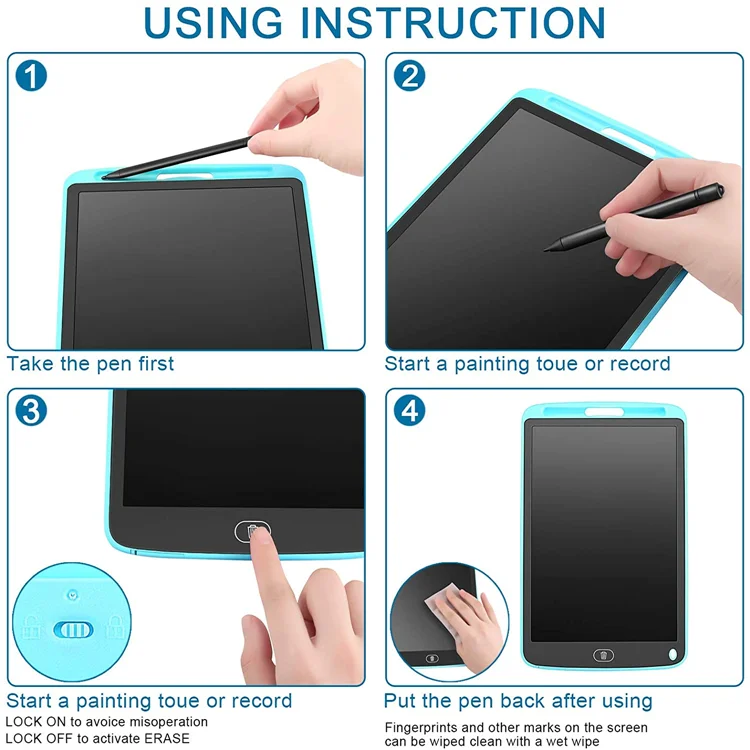 USING INSTRUCTION

1

Take the pen first

2

Start a painting toue or record

3

Start a painting toue or record

LOCK ON to avoice misoperation
LOCK OFF to activate ERASE

4

Put the pen back after using

Fingerprints and other marks on the screen can be wiped clean with a wet wipe