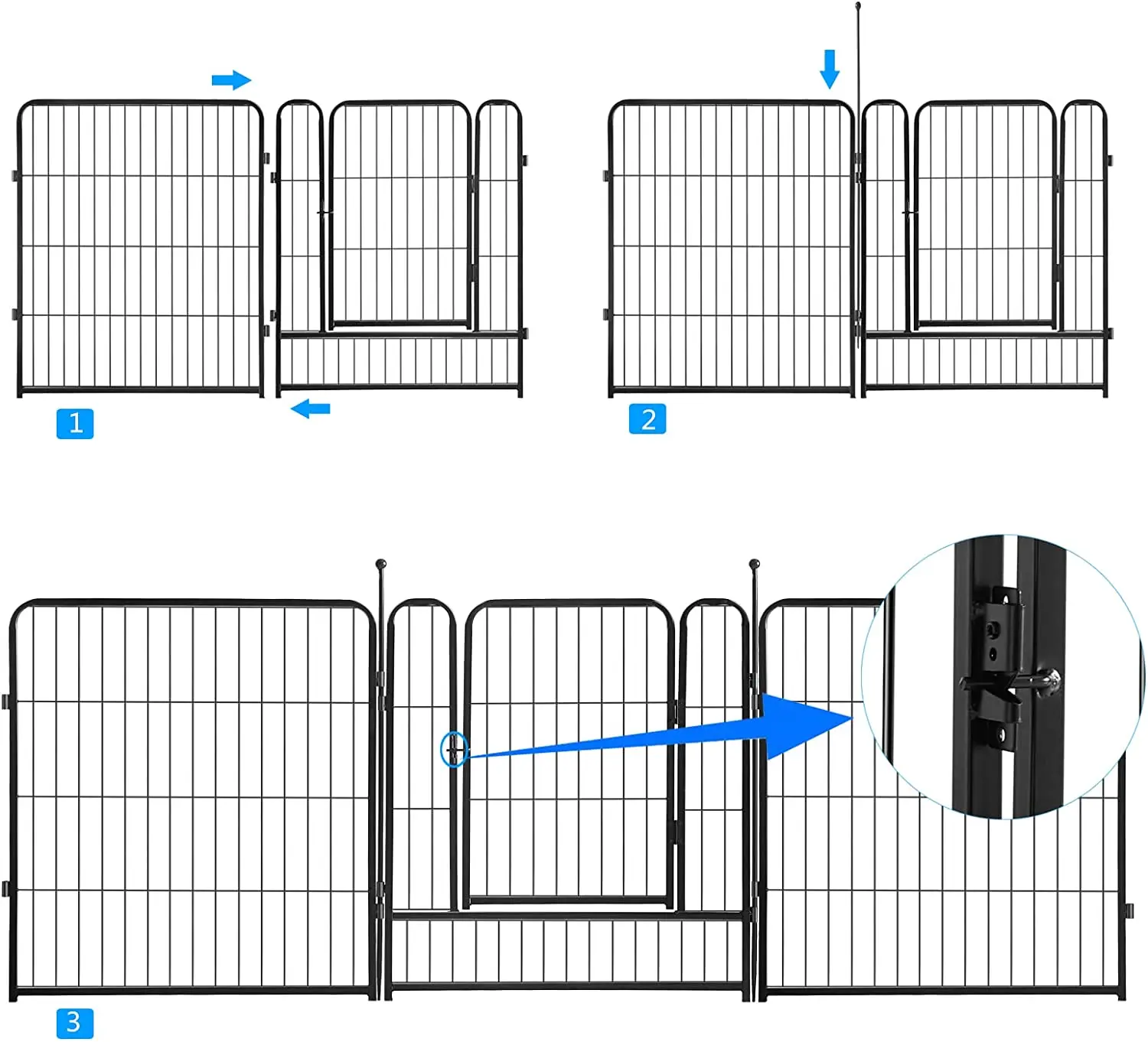 1

2

3