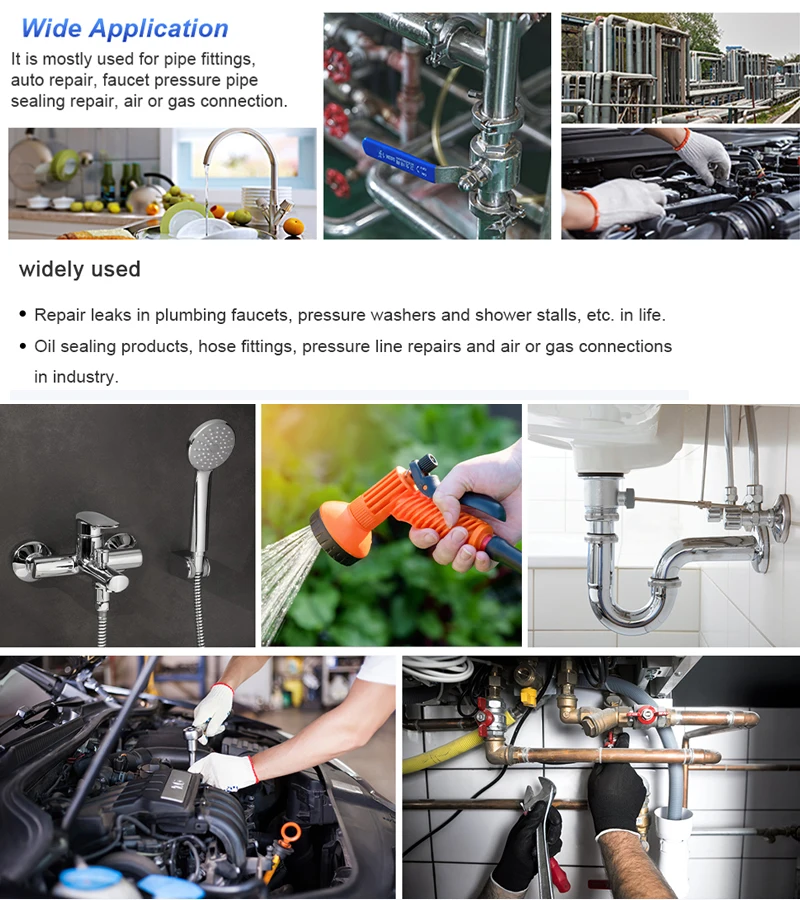 Wide Application

It is mostly used for pipe fittings, auto repair, faucet pressure pipe sealing repair, air or gas connection.

widely used

• Repair leaks in plumbing faucets, pressure washers and shower stalls, etc. in life.

• Oil sealing products, hose fittings, pressure line repairs and air or gas connections in industry.