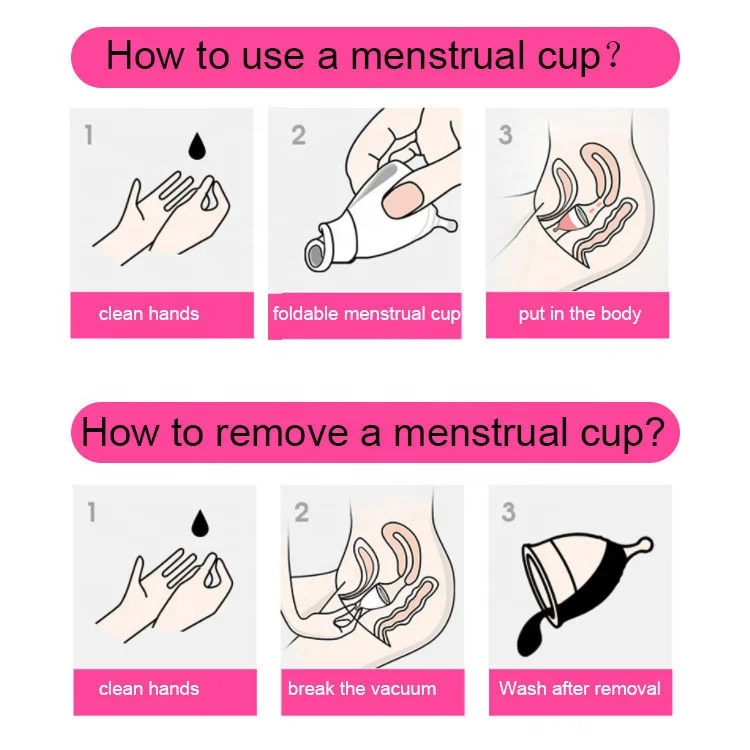 How to use a menstrual cup?

1

clean hands

2

foldable menstrual cup

3

put in the body

How to remove a menstrual cup?

1

clean hands

2

break the vacuum

3

Wash after removal