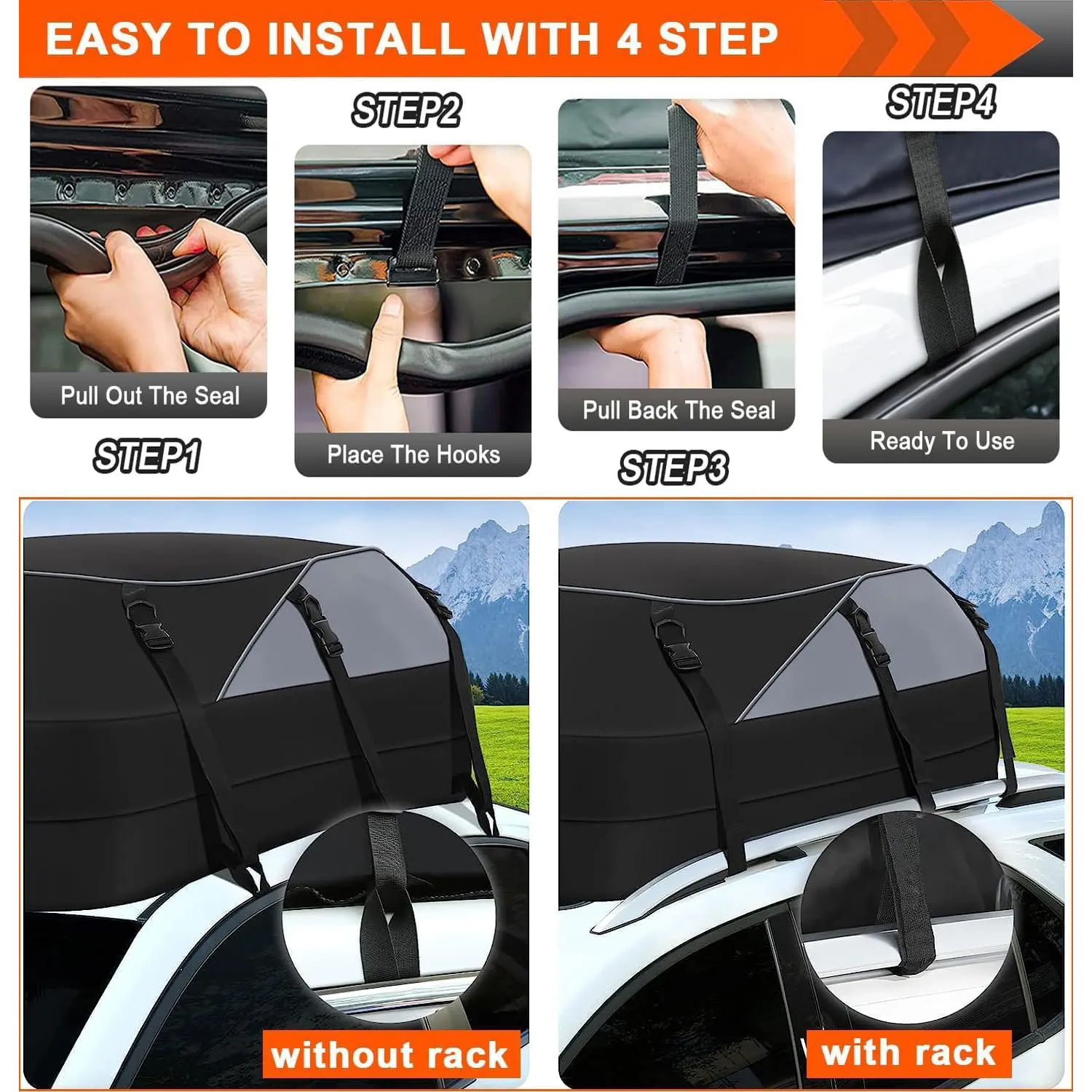 EASY TO INSTALL WITH 4 STEP

Pull Out The Seal

STEP1

STEP2

Place The Hooks

Pull Back The Seal

STEP3

STEP4

Ready To Use

without rack

with rack