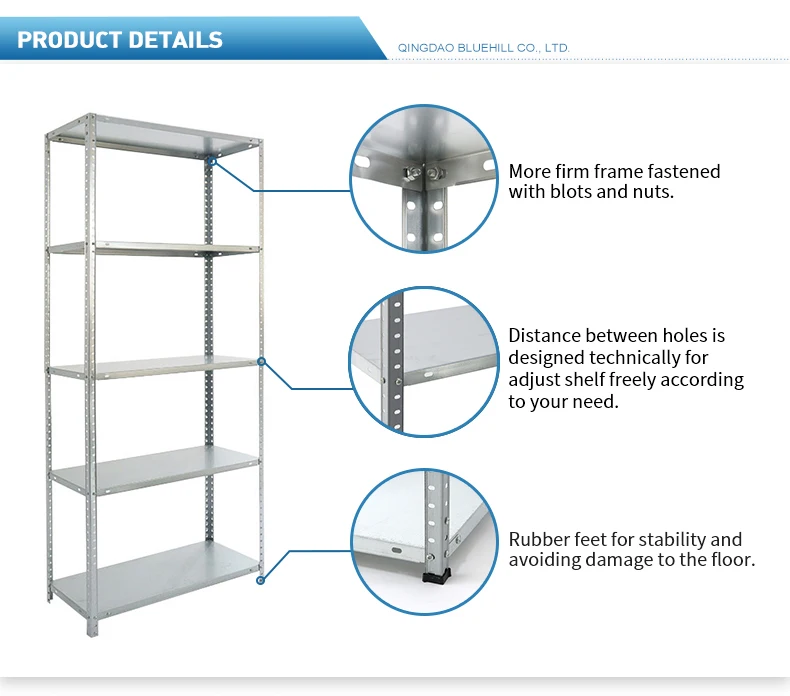 PRODUCT DETAILS

QINGDAO BLUEHILL CO., LTD.

More firm frame fastened with blots and nuts.

Distance between holes is designed technically for adjust shelf freely according to your need.

Rubber feet for stability and avoiding damage to the floor.