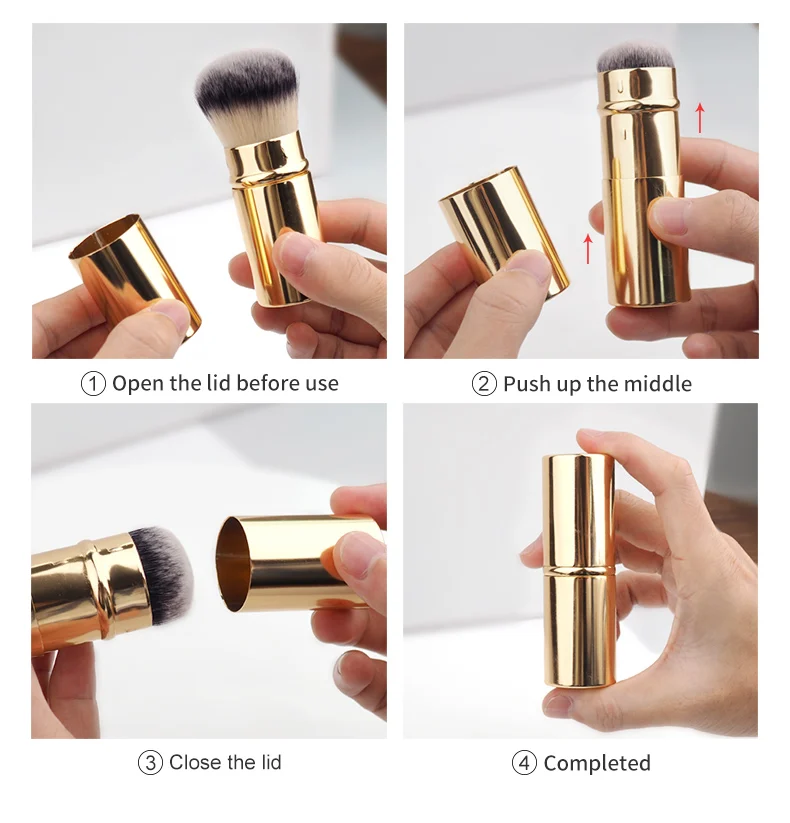 ① Open the lid before use

② Push up the middle

③ Close the lid

④ Completed