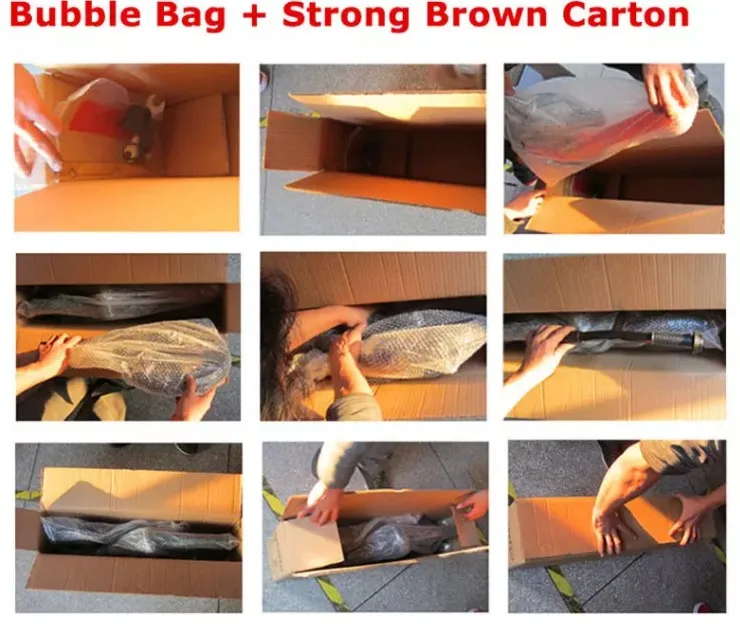 Bubble Bag + Strong Brown Carton