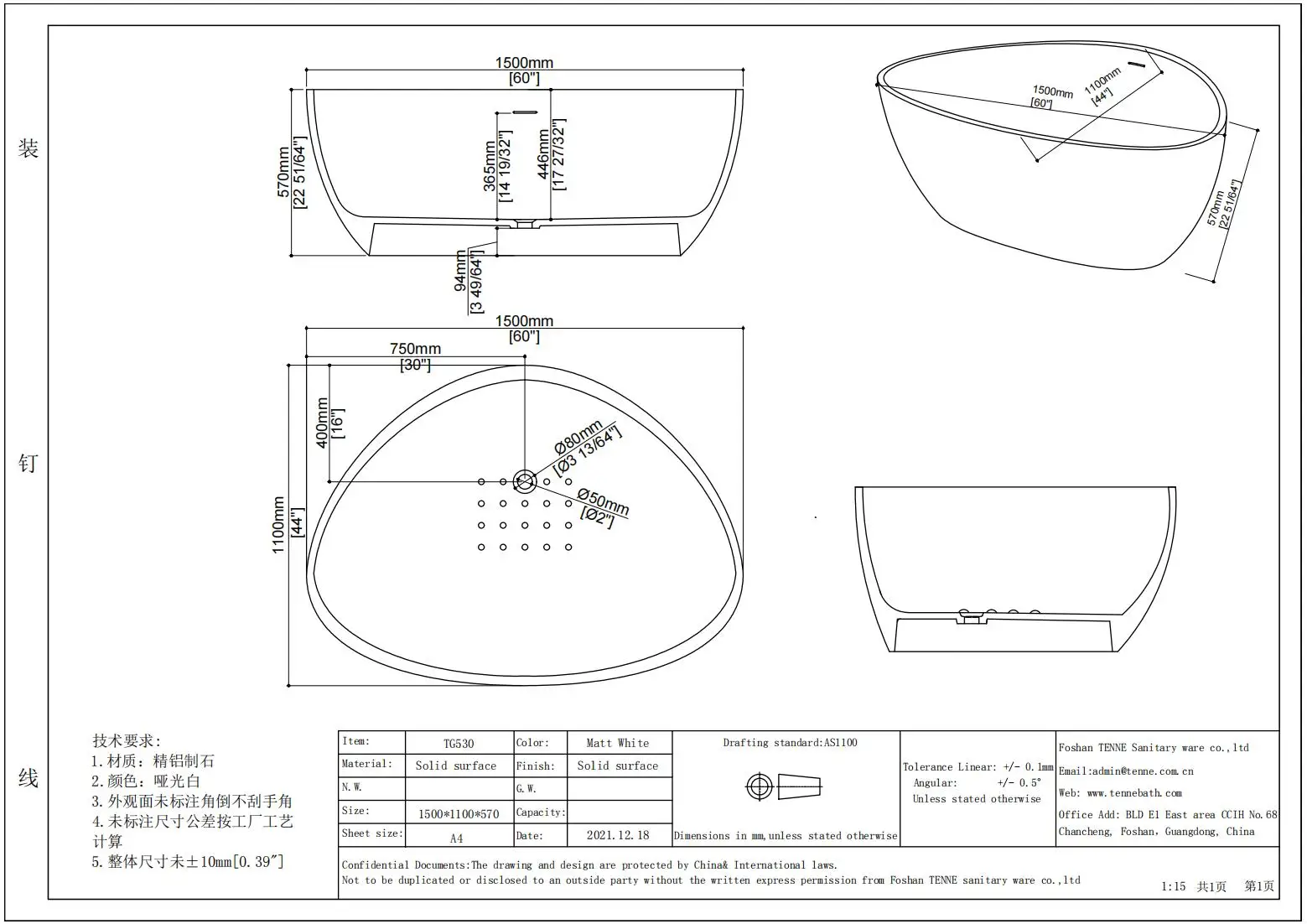 装

钉

线

1500mm
[60"]

570mm
[22 51/64"]

365mm
[14 19/32"]

446mm
[17 27/32"]

94mm
[3 49/64"]

1500mm
[60"]

1100mm
[44"]

570mm
[22 51/64"]

1500mm
[60"]

750mm
[30"]

400mm
[16"]

1100mm
[44"]

Ø80mm
[Ø3 13/64"]

Ø50mm
[Ø2"]

技术要求:
1.材质：精铝制石
2.颜色：哑光白
3.外观面未标注角倒不刮手角
4.未标注尺寸公差按工厂工艺计算
5.整体尺寸未±10mm[0.39″]

| Item: | TG530 | Color: | Matt White |
|---|---|---|---|
| Material: | Solid surface | Finish: | Solid surface |
| N.W. | | G.W. | |
| Size: | 1500*1100*570 | Capacity: | |
| Sheet size: | A4 | Date: | 2021.12.18 |

Drafting standard:AS1100

Dimensions in mm,unless stated otherwise

Tolerance Linear: +/- 0.1mm
Angular: +/- 0.5°
Unless stated otherwise

Foshan TENNE Sanitary ware co.,ltd
Email:admin@tenne.com.cn
Web: www.tennebath.com
Office Add: BLD E1 East area CCIH No.68 Chancheng, Foshan, Guangdong, China

Confidential Documents:The drawing and design are protected by China& International laws.
Not to be duplicated or disclosed to an outside party without the written express permission from Foshan TENNE sanitary ware co.,ltd

1:15 共1页 第1页