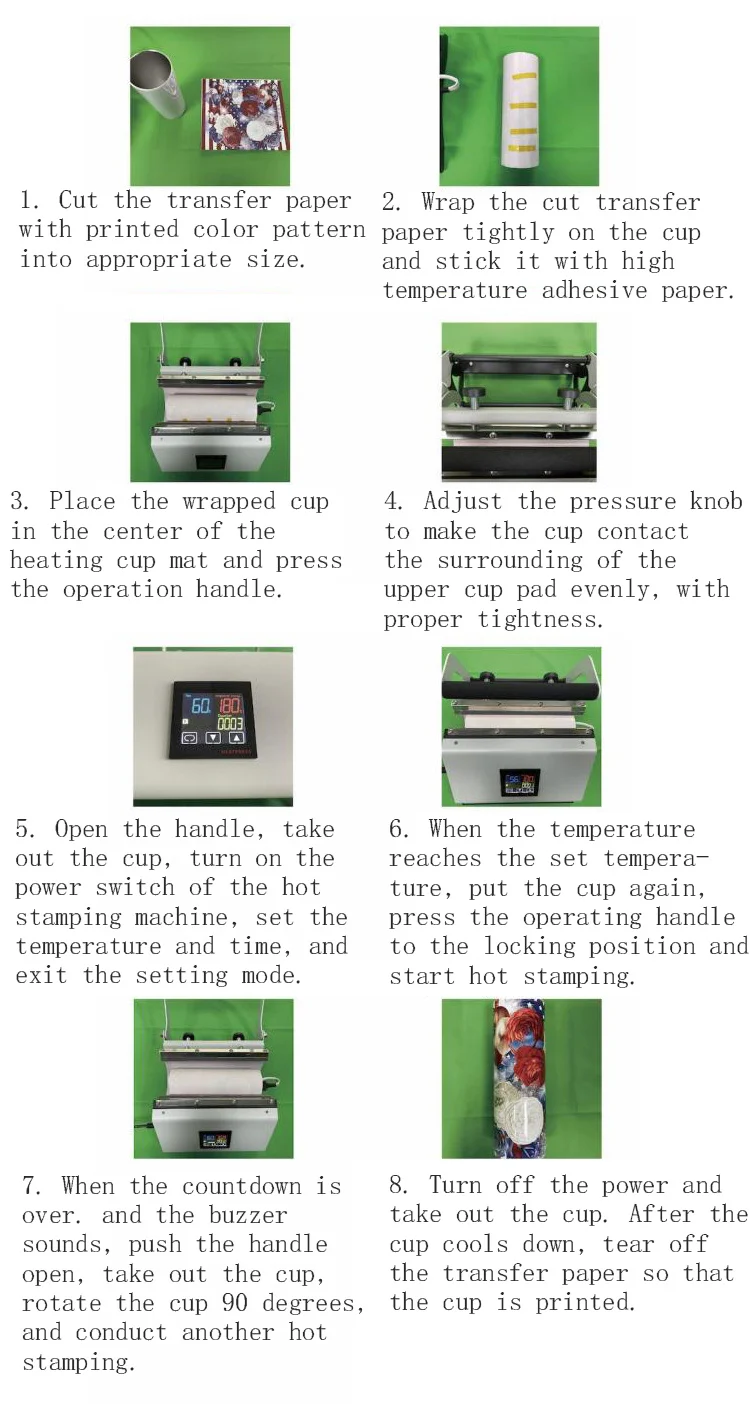 1. Cut the transfer paper with printed color pattern into appropriate size.

2. Wrap the cut transfer paper tightly on the cup and stick it with high temperature adhesive paper.

3. Place the wrapped cup in the center of the heating cup mat and press the operation handle.

4. Adjust the pressure knob to make the cup contact the surrounding of the upper cup pad evenly, with proper tightness.

60 180 0003

5. Open the handle, take out the cup, turn on the power switch of the hot stamping machine, set the temperature and time, and exit the setting mode.

6. When the temperature reaches the set temperature, put the cup again, press the operating handle to the locking position and start hot stamping.

7. When the countdown is over. and the buzzer sounds, push the handle open, take out the cup, rotate the cup 90 degrees, and conduct another hot stamping.

8. Turn off the power and take out the cup. After the cup cools down, tear off the transfer paper so that the cup is printed.