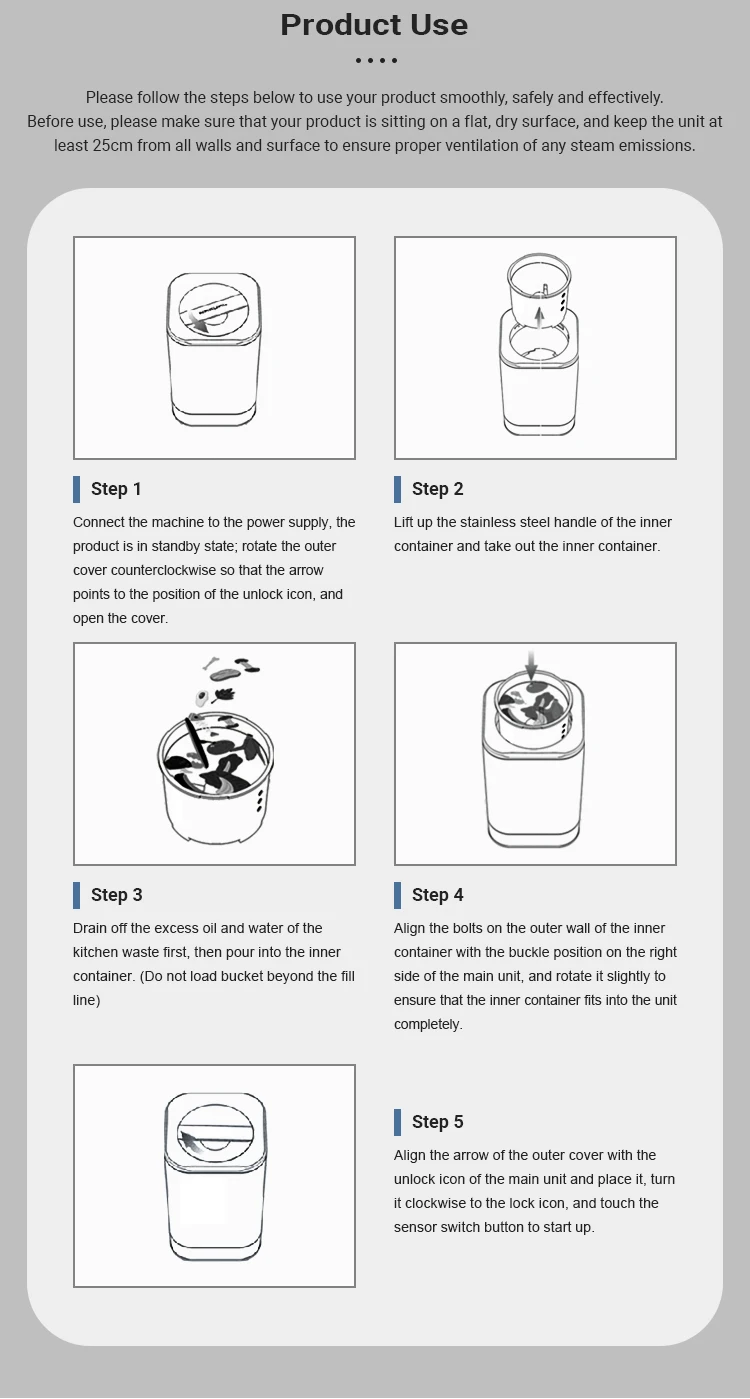 Product Use

Please follow the steps below to use your product smoothly, safely and effectively.
Before use, please make sure that your product is sitting on a flat, dry surface, and keep the unit at least 25cm from all walls and surface to ensure proper ventilation of any steam emissions.

Step 1

Connect the machine to the power supply, the product is in standby state; rotate the outer cover counterclockwise so that the arrow points to the position of the unlock icon, and open the cover.

Step 2

Lift up the stainless steel handle of the inner container and take out the inner container.

Step 3

Drain off the excess oil and water of the kitchen waste first, then pour into the inner container. (Do not load bucket beyond the fill line)

Step 4

Align the bolts on the outer wall of the inner container with the buckle position on the right side of the main unit, and rotate it slightly to ensure that the inner container fits into the unit completely.

Step 5

Align the arrow of the outer cover with the unlock icon of the main unit and place it, turn it clockwise to the lock icon, and touch the sensor switch button to start up.