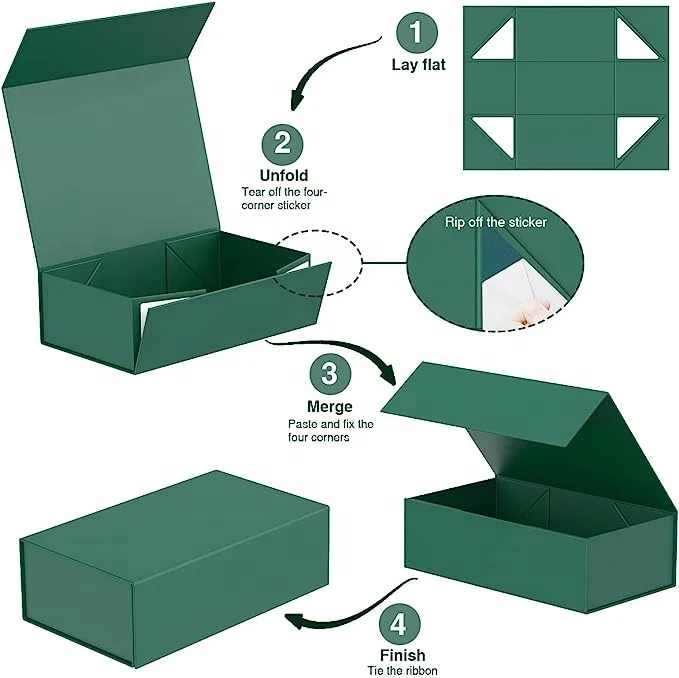 1
Lay flat

2
Unfold
Tear off the four-corner sticker

Rip off the sticker

3
Merge
Paste and fix the four corners

4
Finish
Tie the ribbon