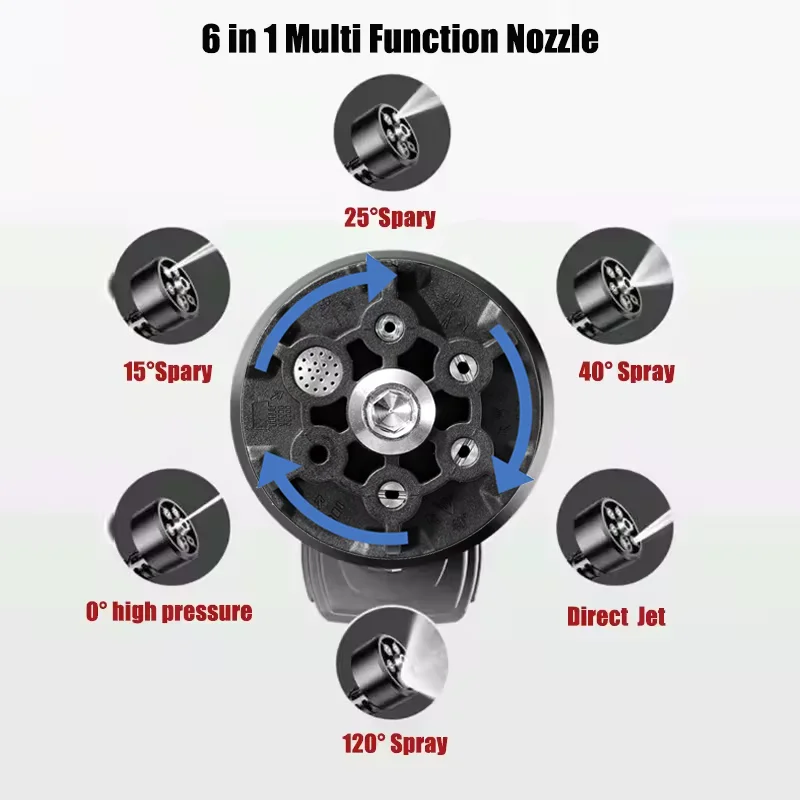 6 in 1 Multi Function Nozzle

25°Spary

15°Spary

40° Spray

0° high pressure

Direct Jet

120° Spray