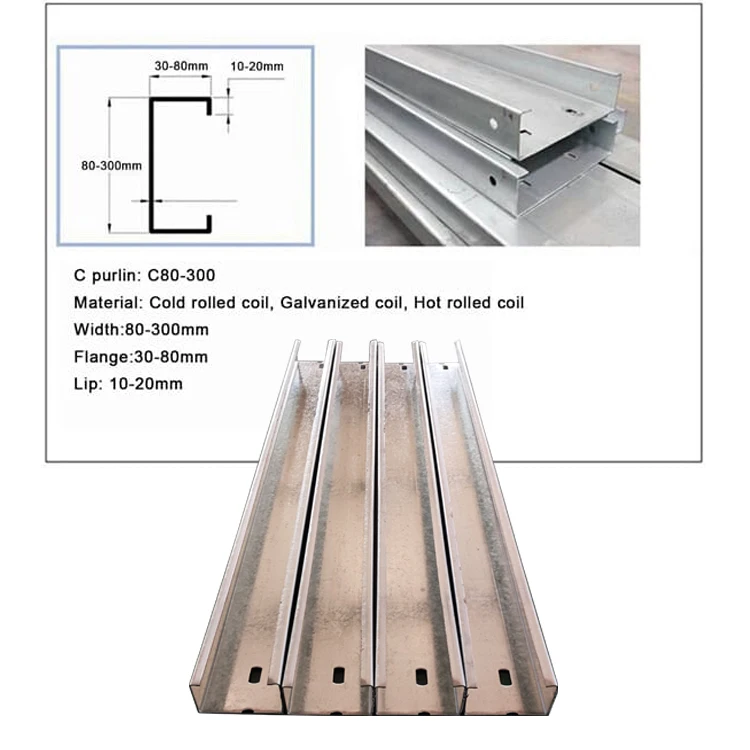 30-80mm
10-20mm
80-300mm

C purlin: C80-300
Material: Cold rolled coil, Galvanized coil, Hot rolled coil
Width:80-300mm
Flange:30-80mm
Lip: 10-20mm