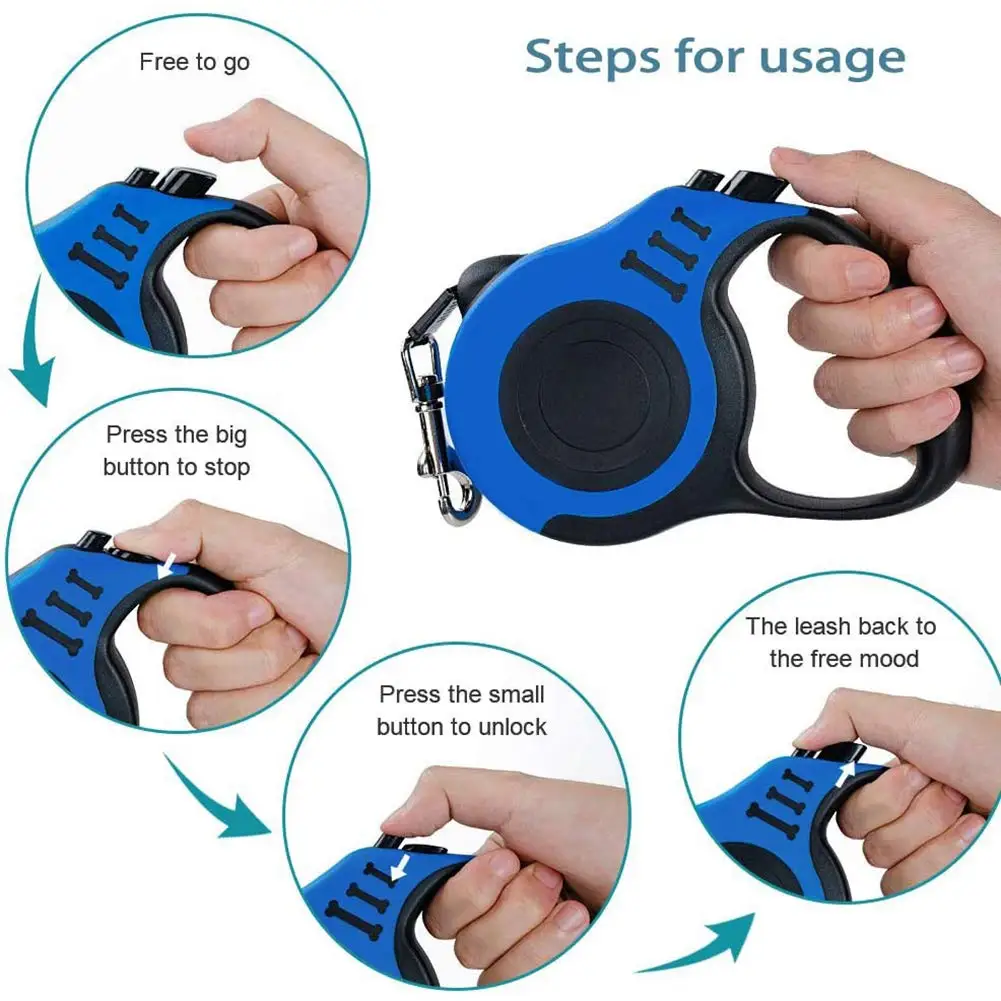 Steps for usage

Free to go

Press the big button to stop

Press the small button to unlock

The leash back to the free mood