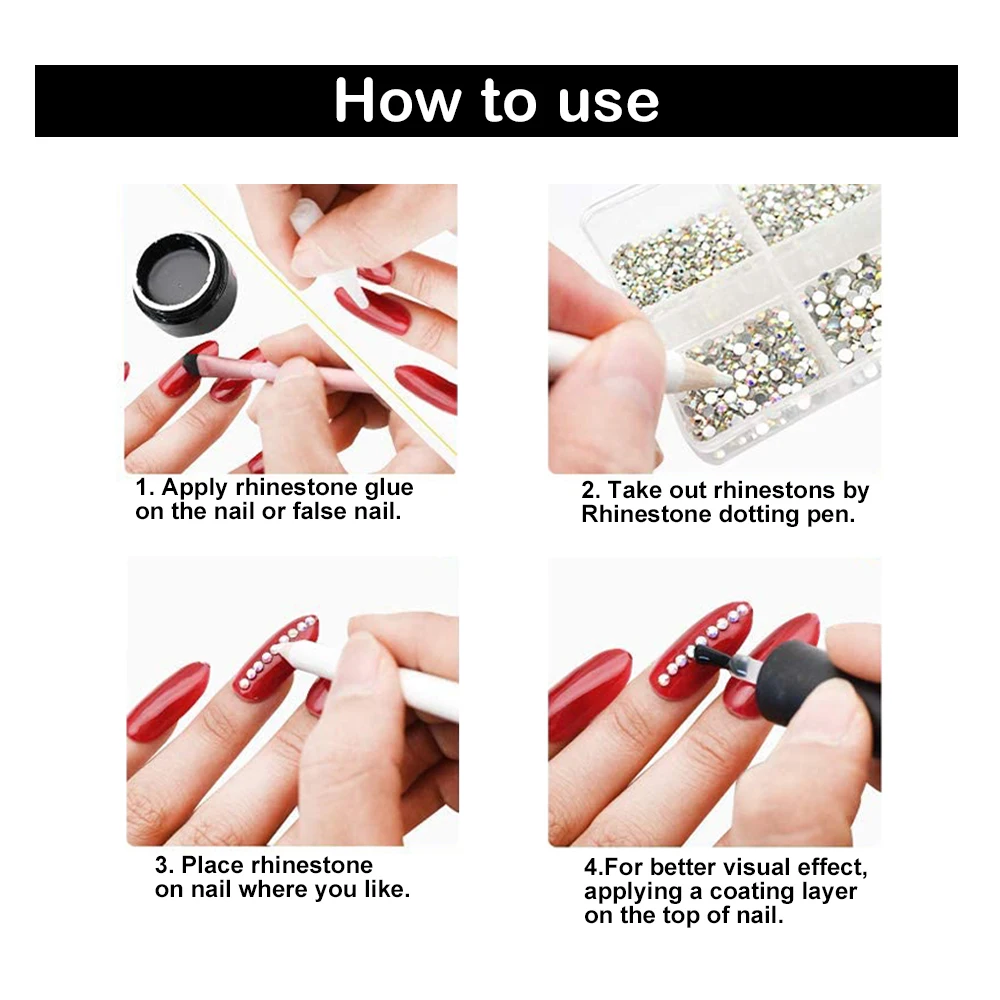 How to use

1. Apply rhinestone glue on the nail or false nail.

2. Take out rhinestons by Rhinestone dotting pen.

3. Place rhinestone on nail where you like.

4.For better visual effect, applying a coating layer on the top of nail.