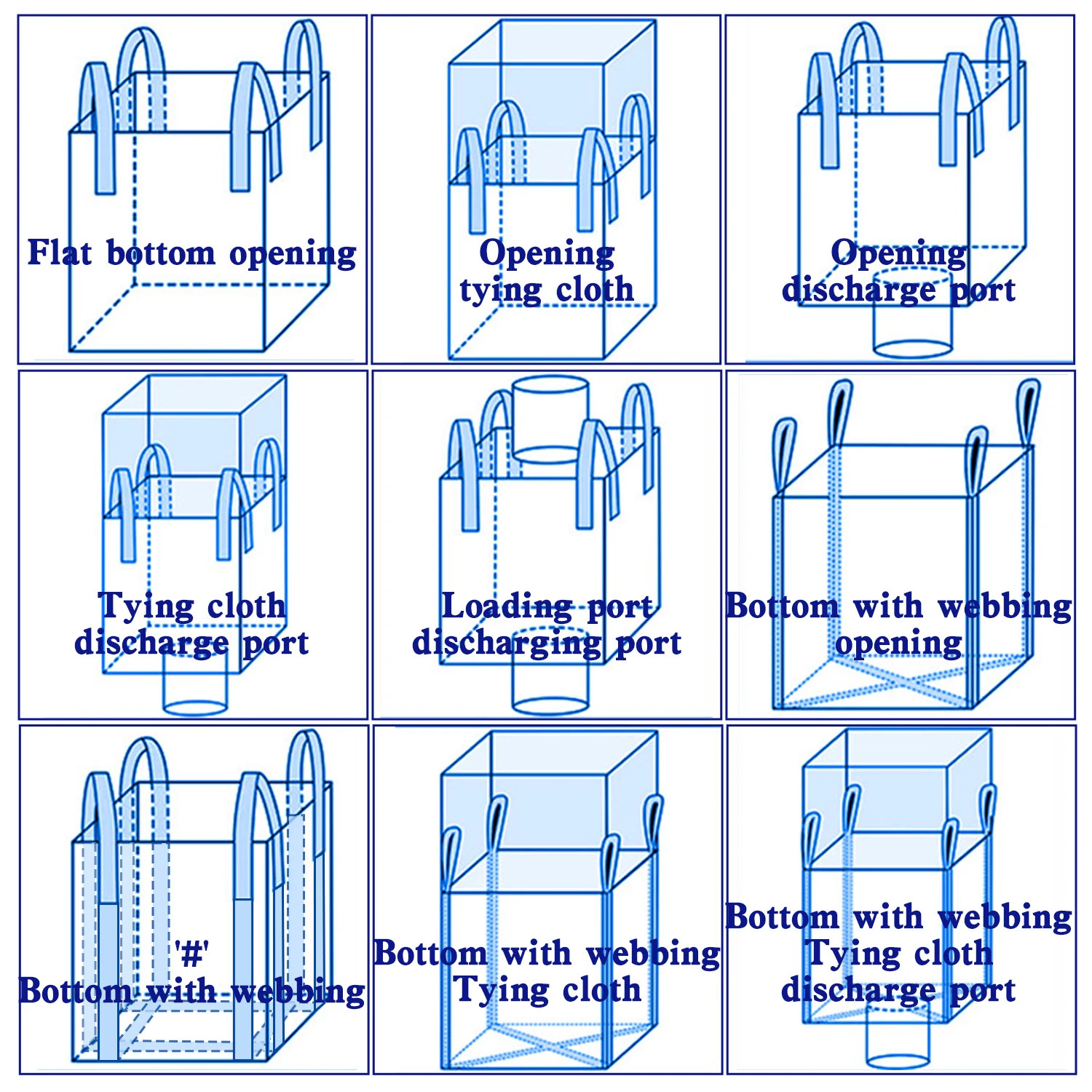 Flat bottom opening

Opening
tying cloth

Opening
discharge port

Tying cloth
discharge port

Loading port
discharging port

Bottom with webbing
opening

'#'
Bottom with webbing

Bottom with webbing
Tying cloth

Bottom with webbing
Tying cloth
discharge port