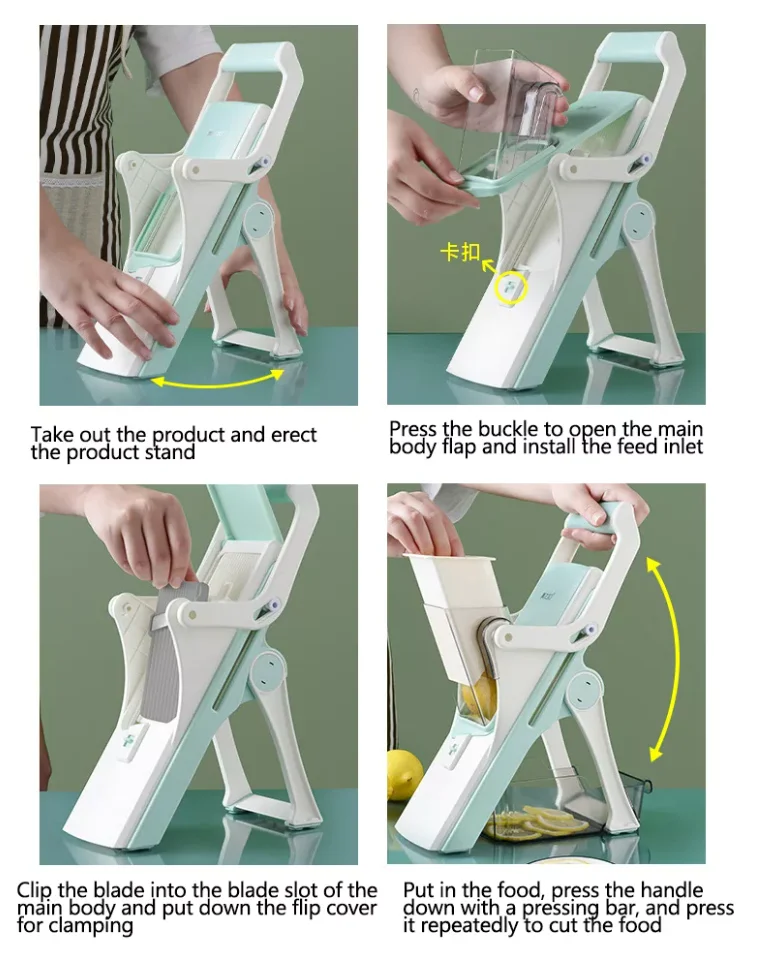 卡扣

Take out the product and erect the product stand

Press the buckle to open the main body flap and install the feed inlet

Clip the blade into the blade slot of the main body and put down the flip cover for clamping

Put in the food, press the handle down with a pressing bar, and press it repeatedly to cut the food