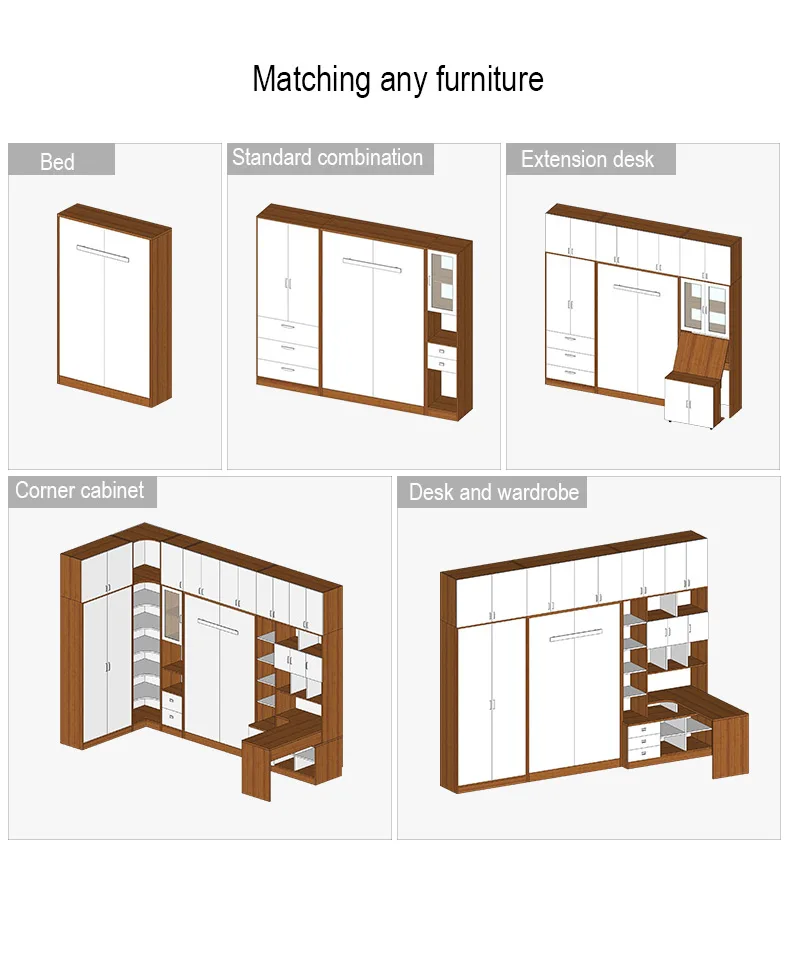 Matching any furniture

Bed

Standard combination

Extension desk

Corner cabinet

Desk and wardrobe