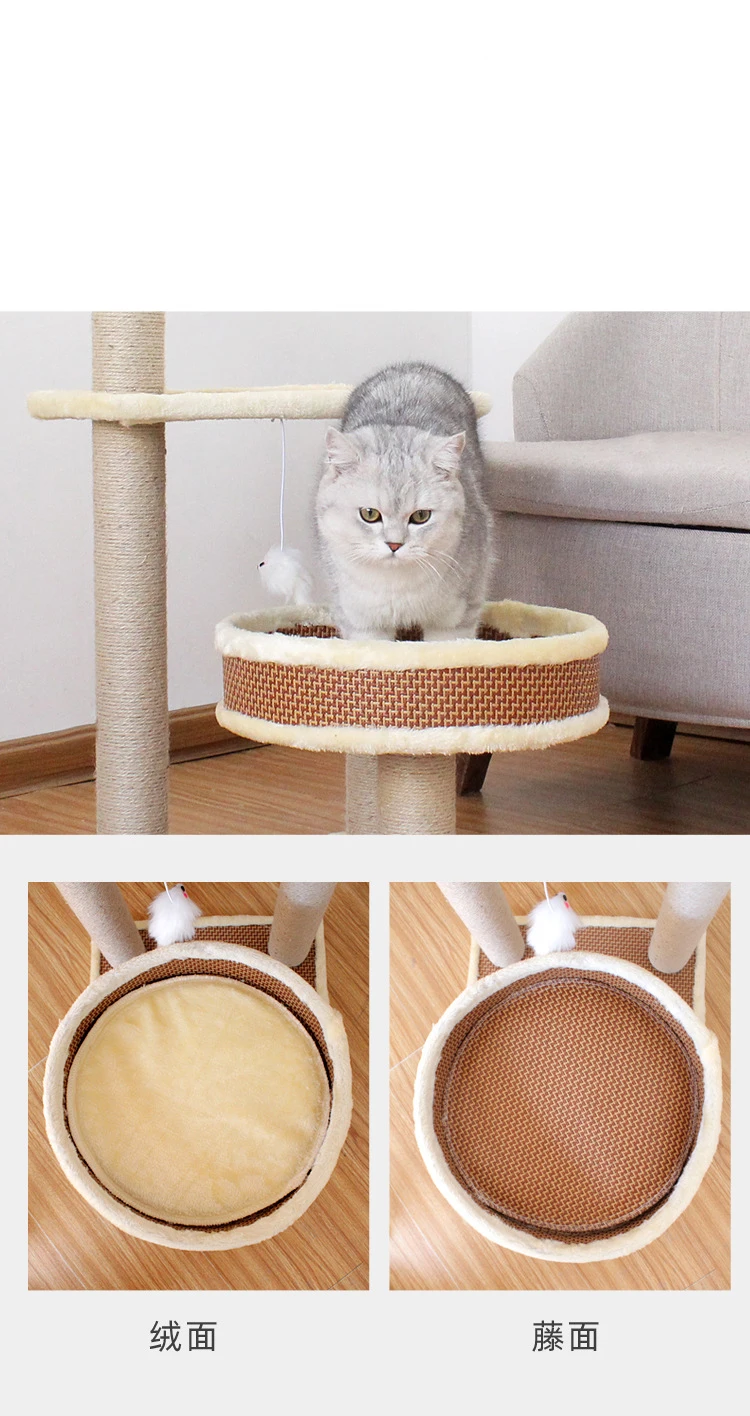 绒面

藤面