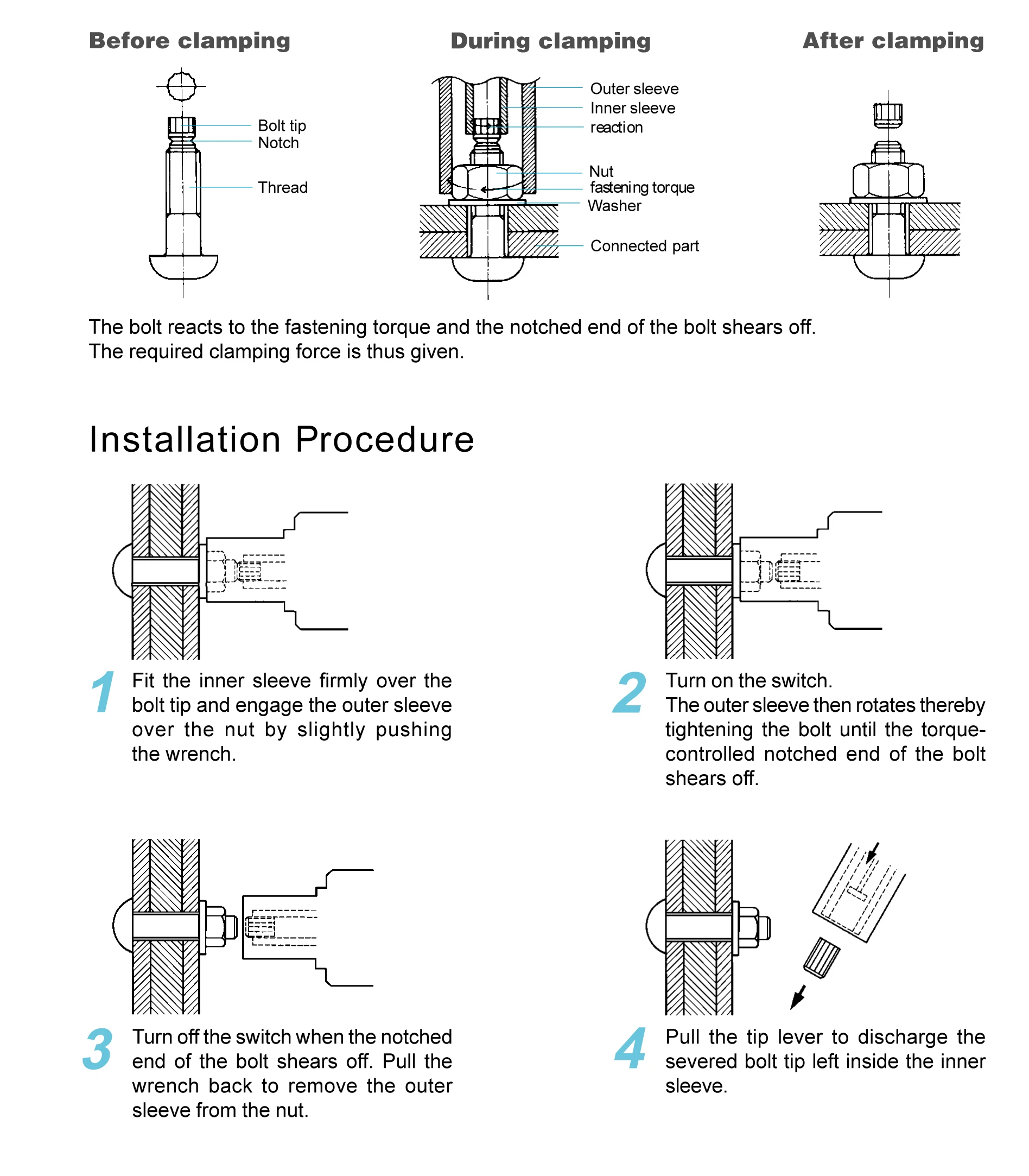 Before clamping

Bolt tip
Notch
Thread

During clamping

Outer sleeve
Inner sleeve
reaction
Nut
fastening torque
Washer
Connected part

After clamping

The bolt reacts to the fastening torque and the notched end of the bolt shears off.
The required clamping force is thus given.

Installation Procedure

1 Fit the inner sleeve firmly over the bolt tip and engage the outer sleeve over the nut by slightly pushing the wrench.

2 Turn on the switch.
The outer sleeve then rotates thereby tightening the bolt until the torque-controlled notched end of the bolt shears off.

3 Turn off the switch when the notched end of the bolt shears off. Pull the wrench back to remove the outer sleeve from the nut.

4 Pull the tip lever to discharge the severed bolt tip left inside the inner sleeve.