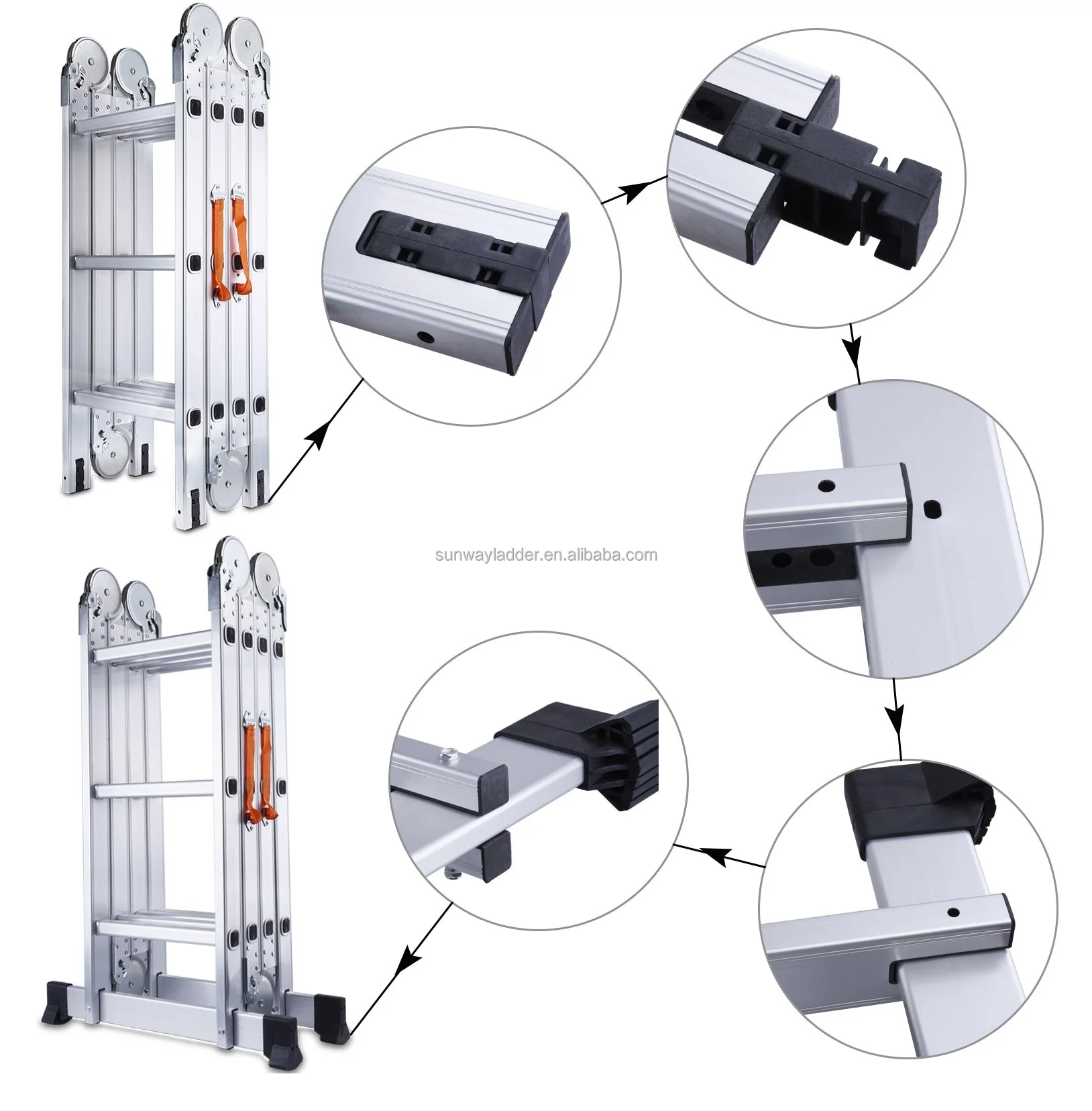 sunwayladder.en.alibaba.com