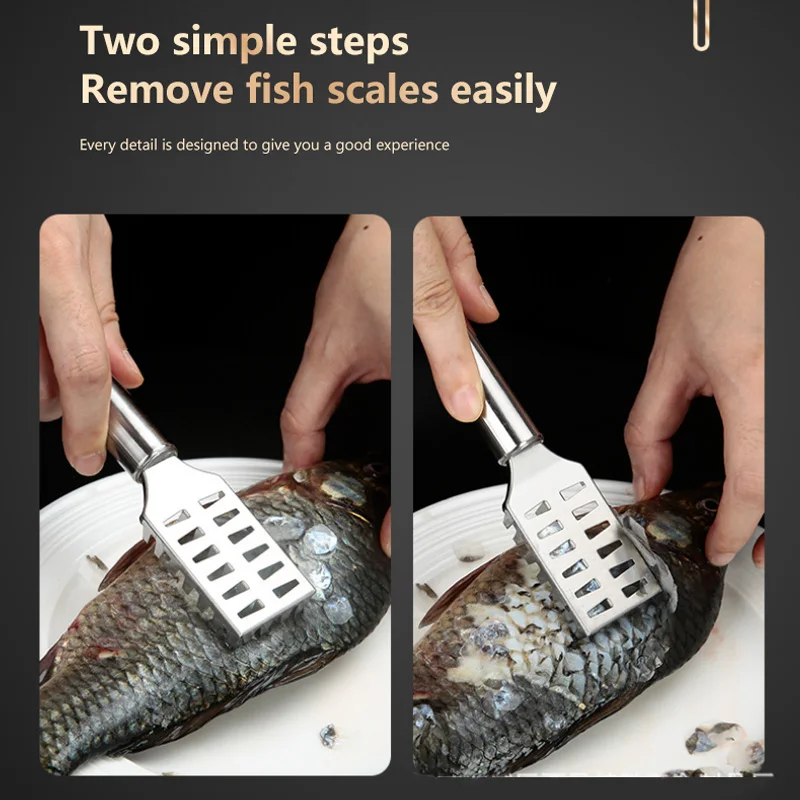 Two simple steps
Remove fish scales easily

Every detail is designed to give you a good experience