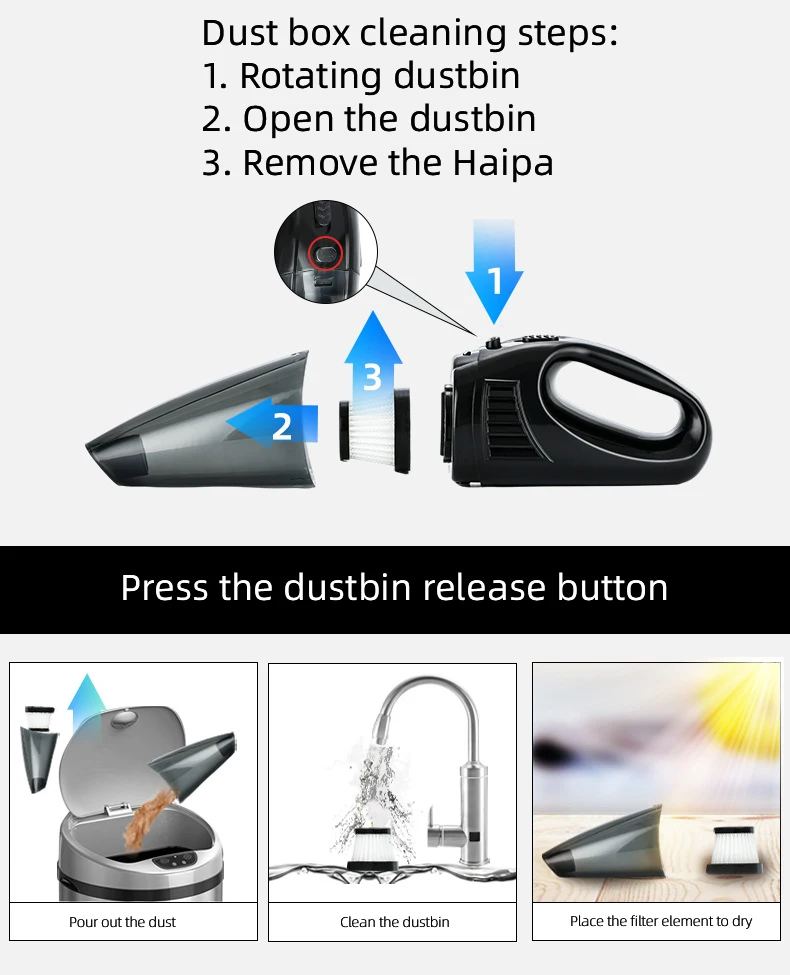 Dust box cleaning steps:
1. Rotating dustbin
2. Open the dustbin
3. Remove the Haipa

1

3

2

Press the dustbin release button

Pour out the dust

Clean the dustbin

Place the filter element to dry