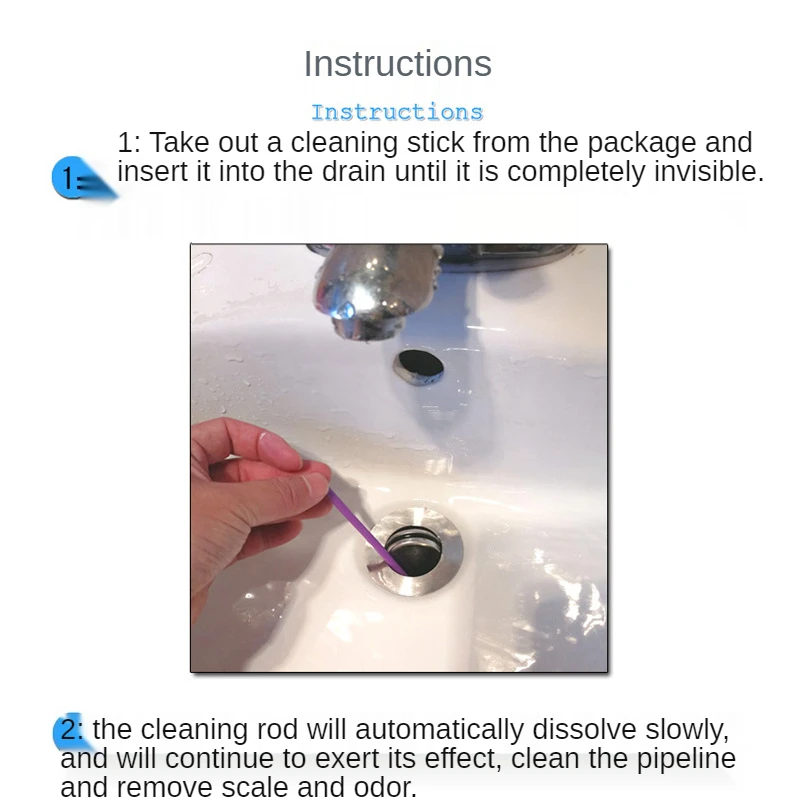 Instructions

Instructions

1: Take out a cleaning stick from the package and insert it into the drain until it is completely invisible.

1

2: the cleaning rod will automatically dissolve slowly, and will continue to exert its effect, clean the pipeline and remove scale and odor.