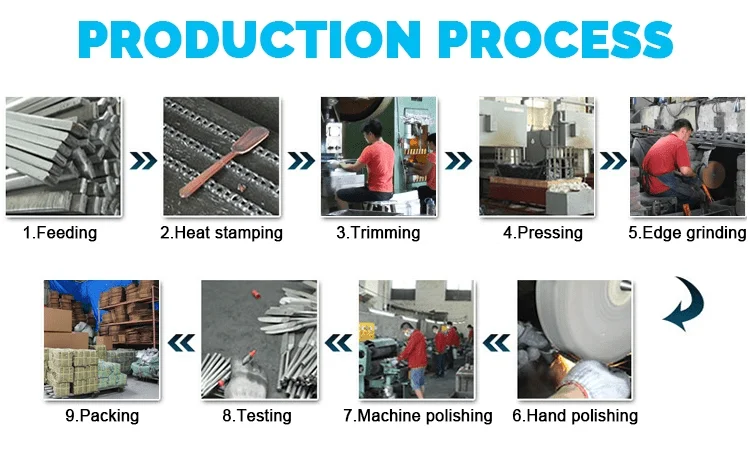 PRODUCTION PROCESS

1.Feeding

2.Heat stamping

3.Trimming

4.Pressing

5.Edge grinding

6.Hand polishing

7.Machine polishing

8.Testing

9.Packing