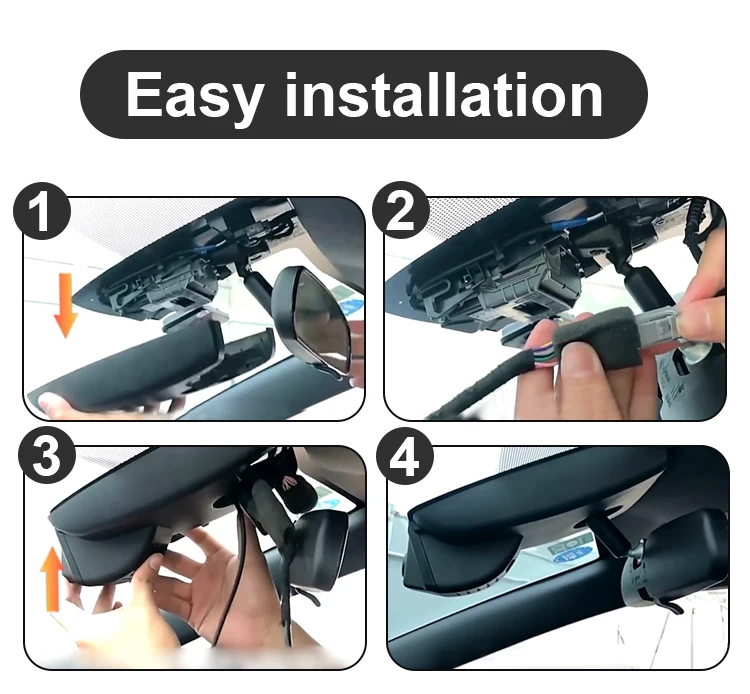 Easy installation

1

2

3

4