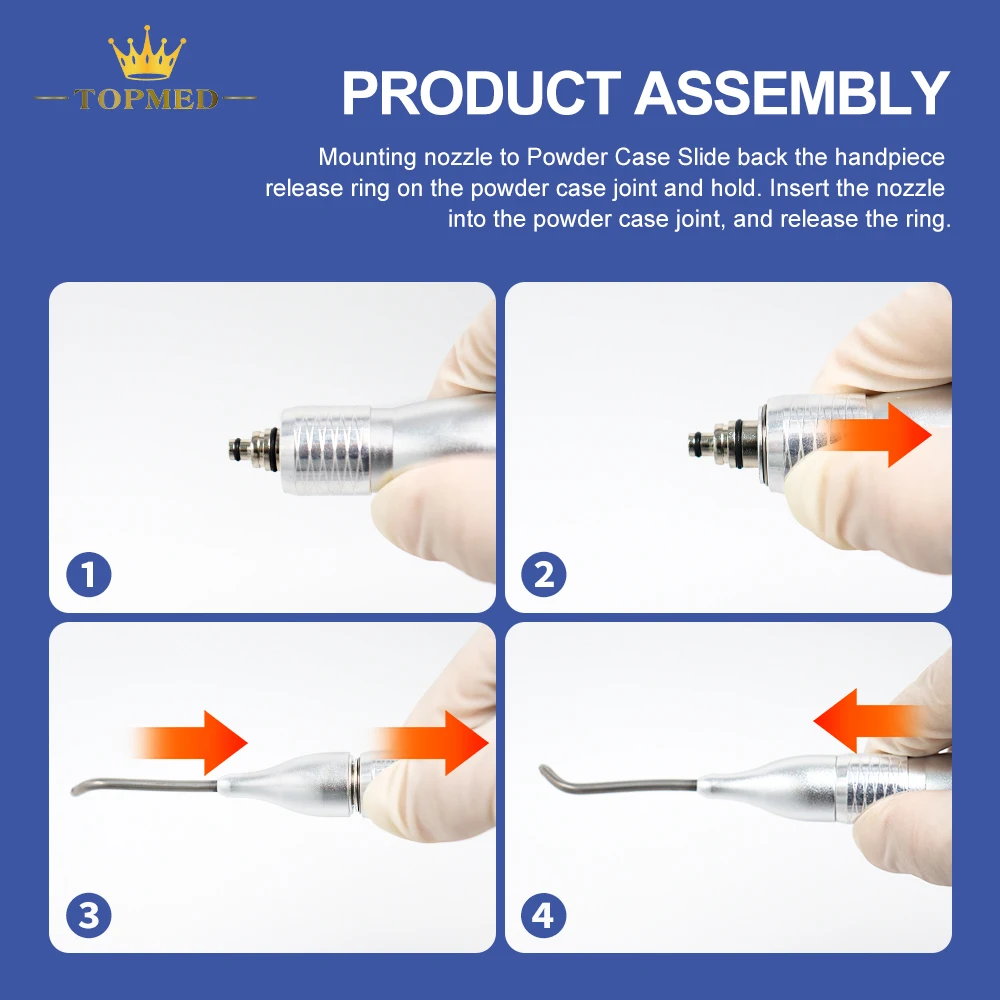 TOPMED

PRODUCT ASSEMBLY

Mounting nozzle to Powder Case Slide back the handpiece release ring on the powder case joint and hold. Insert the nozzle into the powder case joint, and release the ring.

1

2

3

4