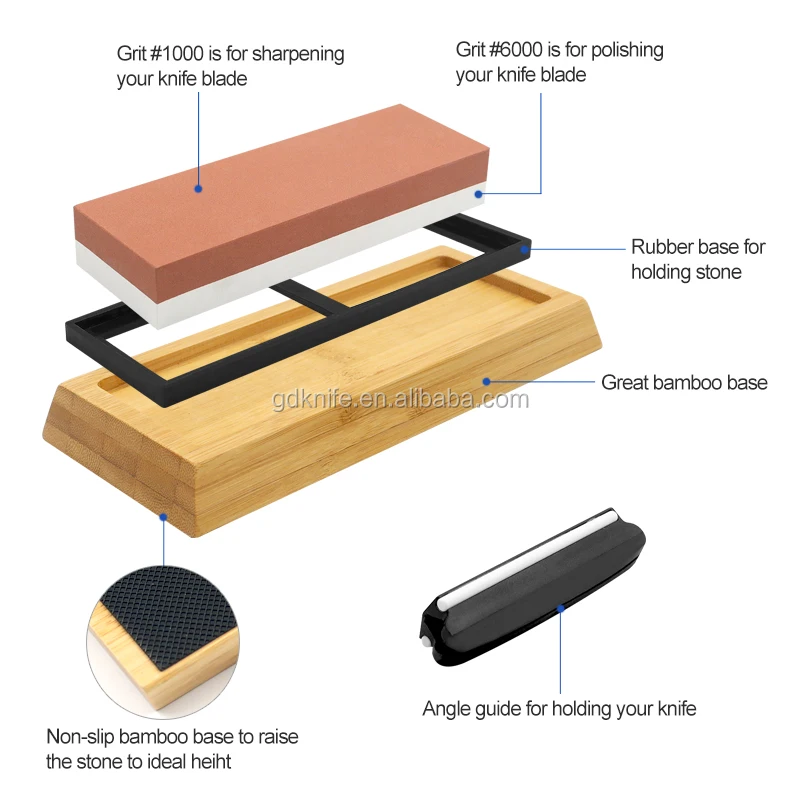 Grit #1000 is for sharpening your knife blade

Grit #6000 is for polishing your knife blade

Rubber base for holding stone

Great bamboo base

gdknife.en.alibaba.com

Non-slip bamboo base to raise the stone to ideal heiht

Angle guide for holding your knife