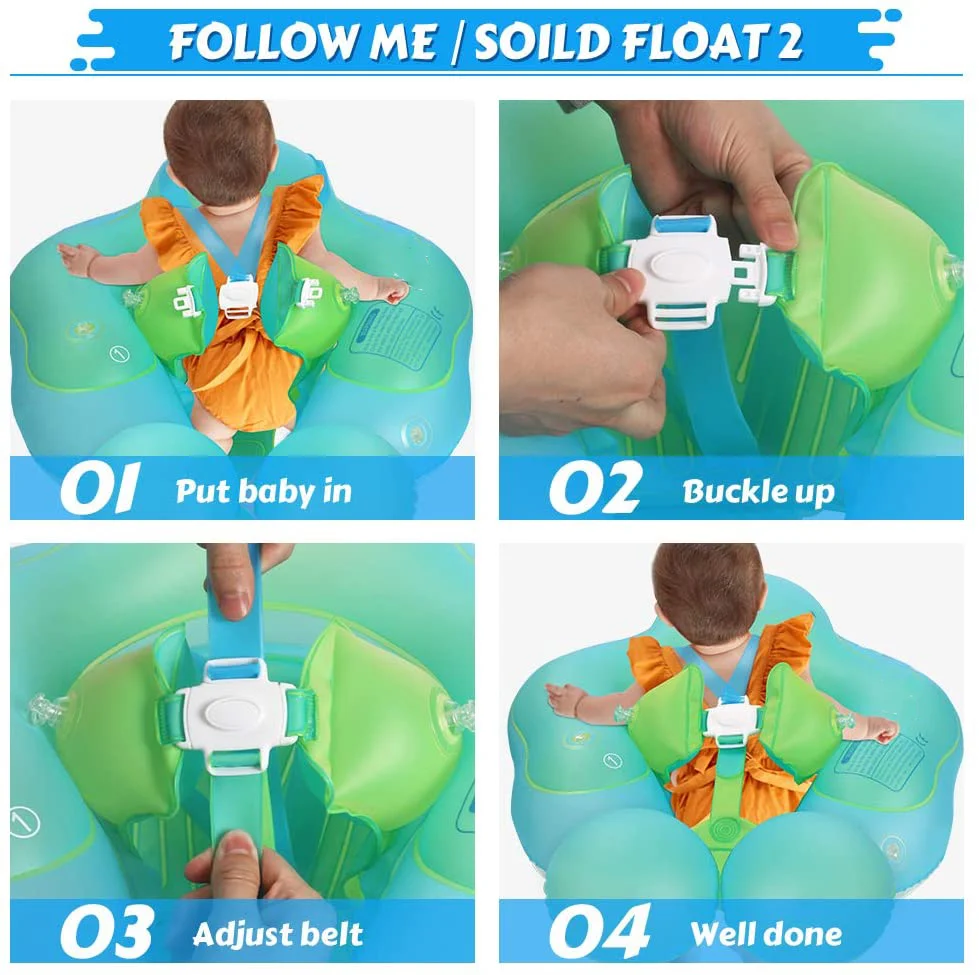 FOLLOW ME / SOILD FLOAT 2

01 Put baby in

02 Buckle up

03 Adjust belt

04 Well done