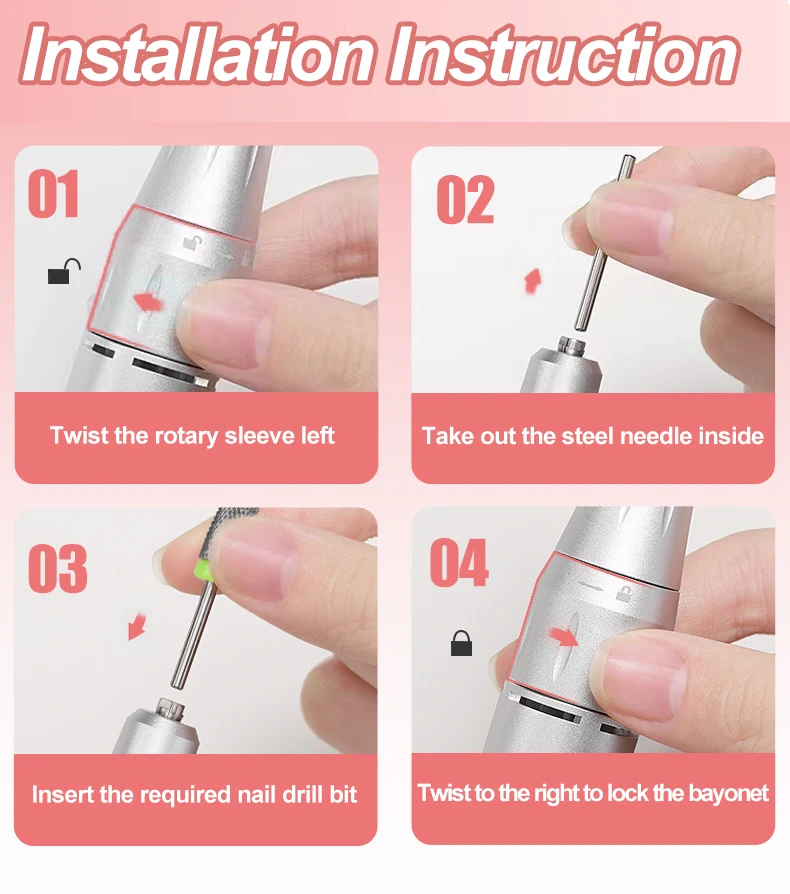 Installation Instruction

01

Twist the rotary sleeve left

02

Take out the steel needle inside

03

Insert the required nail drill bit

04

Twist to the right to lock the bayonet