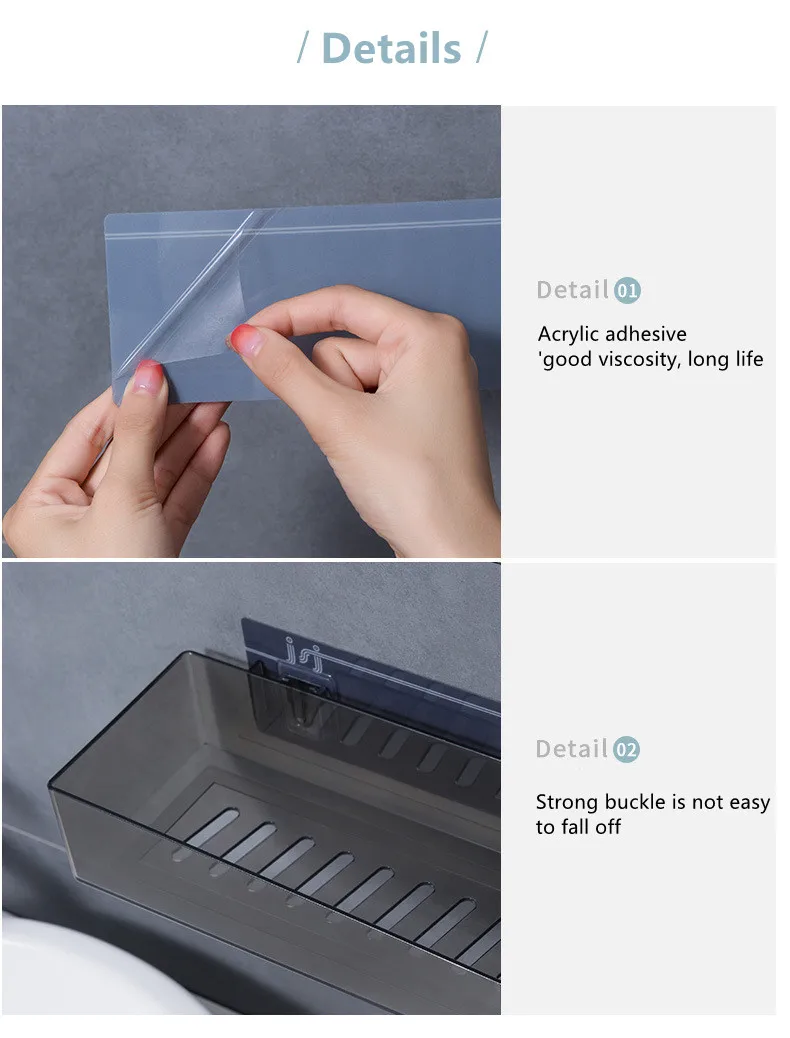 / Details /

Detail 01

Acrylic adhesive 'good viscosity, long life

Detail 02

Strong buckle is not easy to fall off