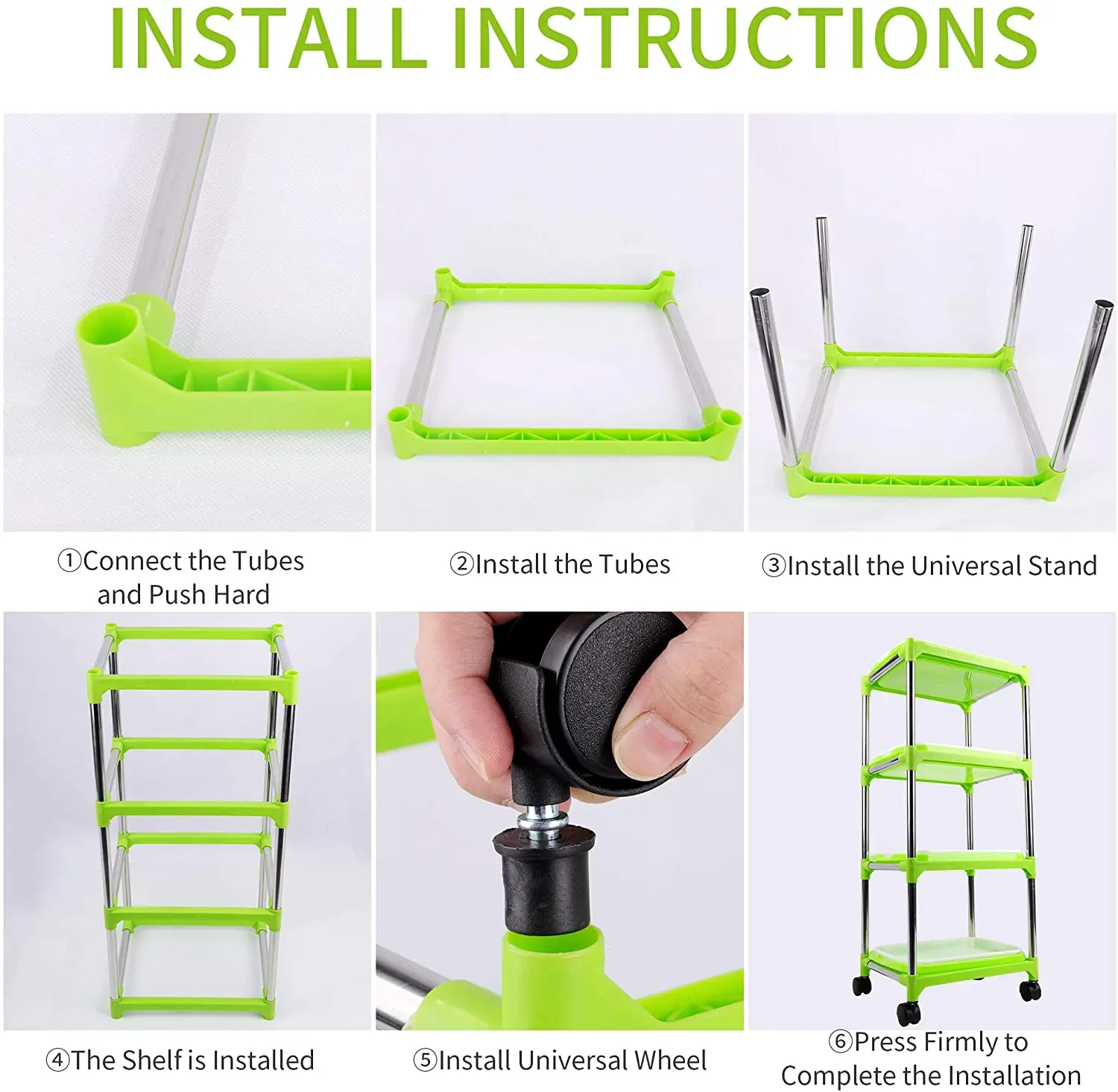 INSTALL INSTRUCTIONS

①Connect the Tubes and Push Hard

②Install the Tubes

③Install the Universal Stand

④The Shelf is Installed

⑤Install Universal Wheel

⑥Press Firmly to Complete the Installation