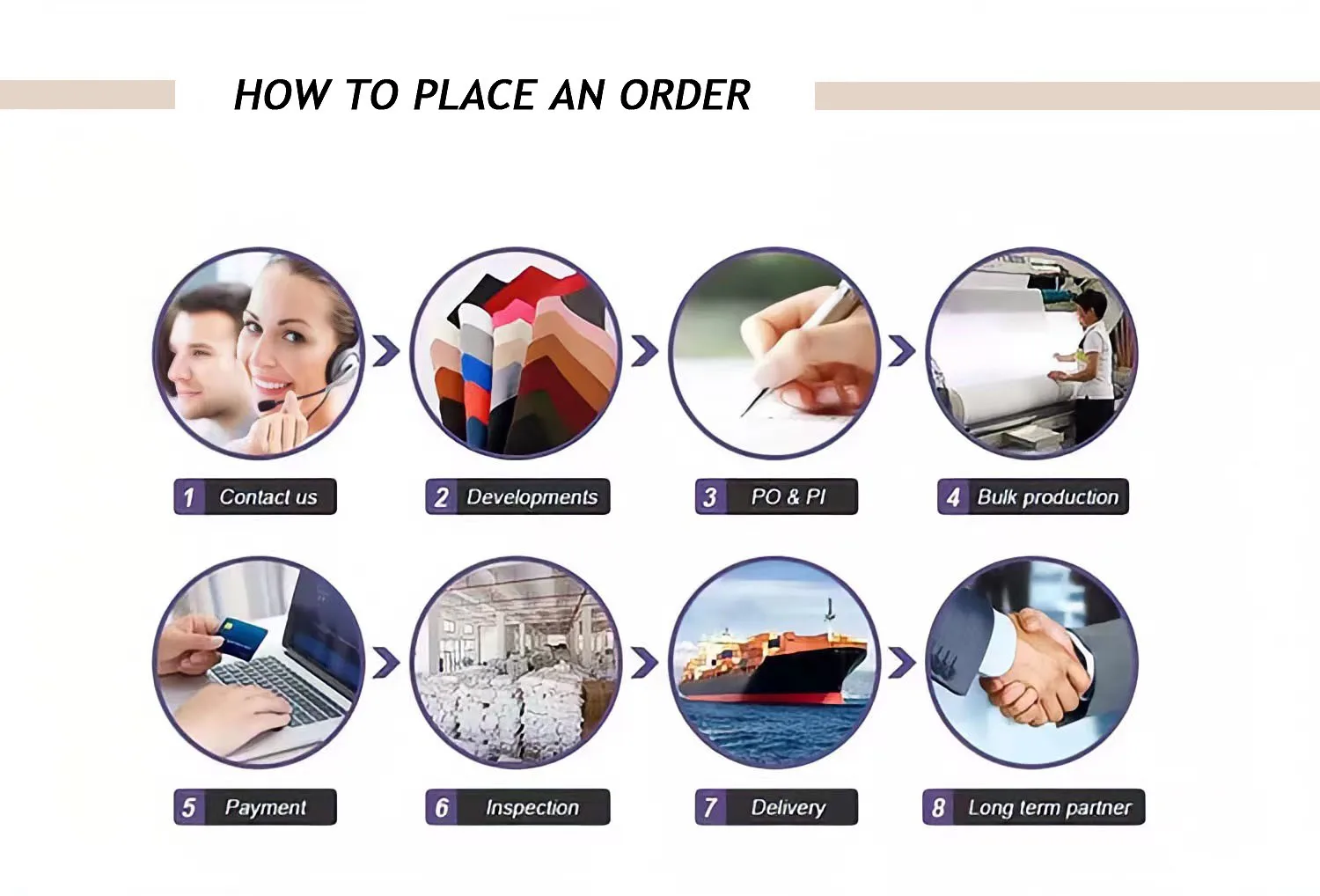 HOW TO PLACE AN ORDER

1 Contact us

2 Developments

3 PO & PI

4 Bulk production

5 Payment

6 Inspection

7 Delivery

8 Long term partner