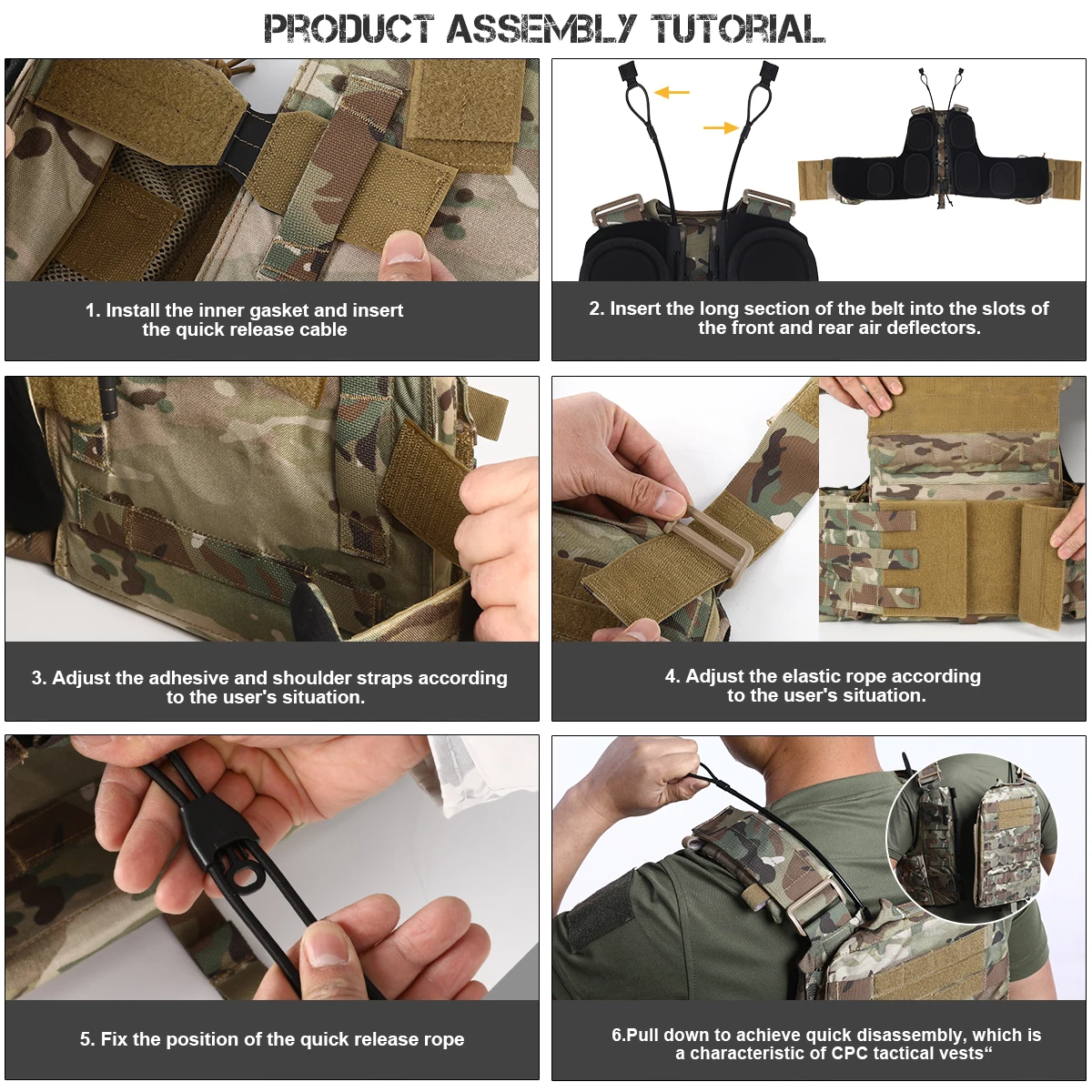 PRODUCT ASSEMBLY TUTORIAL

1. Install the inner gasket and insert the quick release cable

2. Insert the long section of the belt into the slots of the front and rear air deflectors.

3. Adjust the adhesive and shoulder straps according to the user's situation.

4. Adjust the elastic rope according to the user's situation.

5. Fix the position of the quick release rope

6.Pull down to achieve quick disassembly, which is a characteristic of CPC tactical vests“