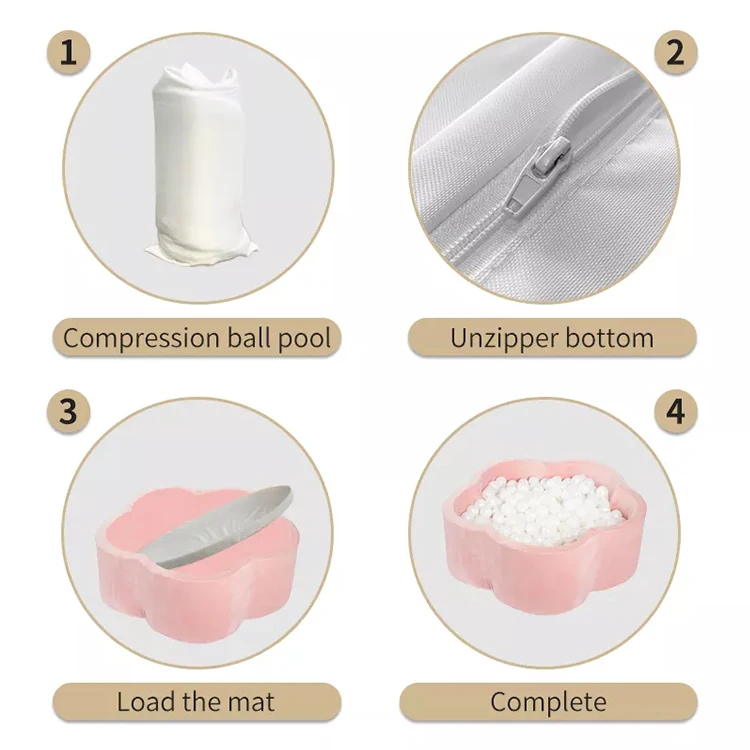 1

Compression ball pool

2

Unzipper bottom

3

Load the mat

4

Complete