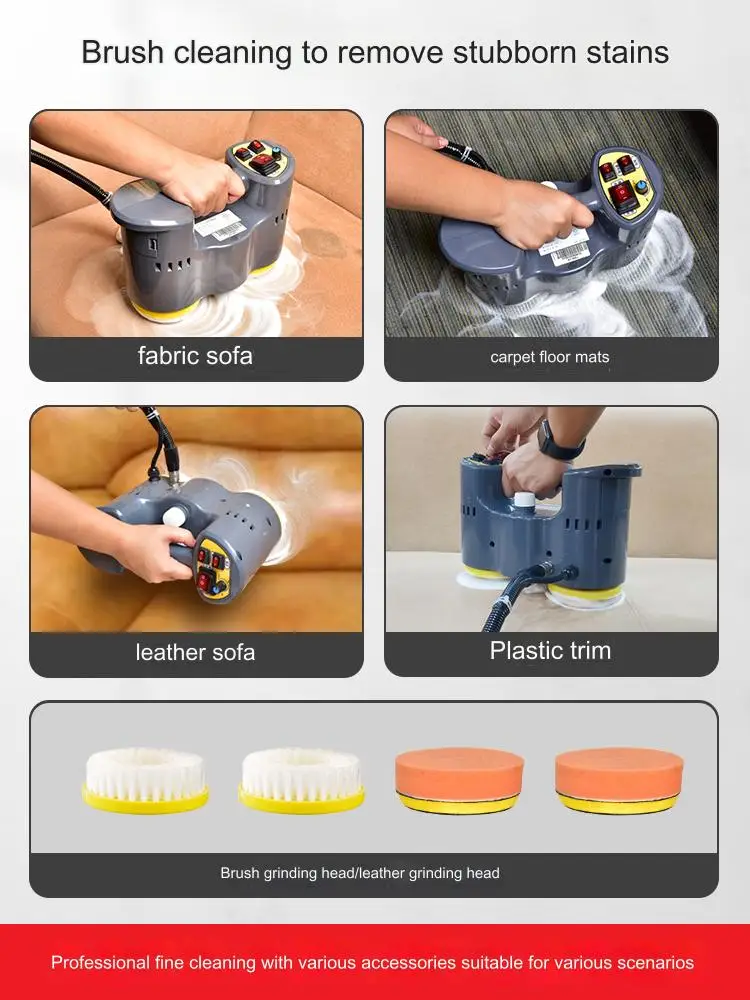 Brush cleaning to remove stubborn stains

fabric sofa

carpet floor mats

leather sofa

Plastic trim

Brush grinding head/leather grinding head

Professional fine cleaning with various accessories suitable for various scenarios