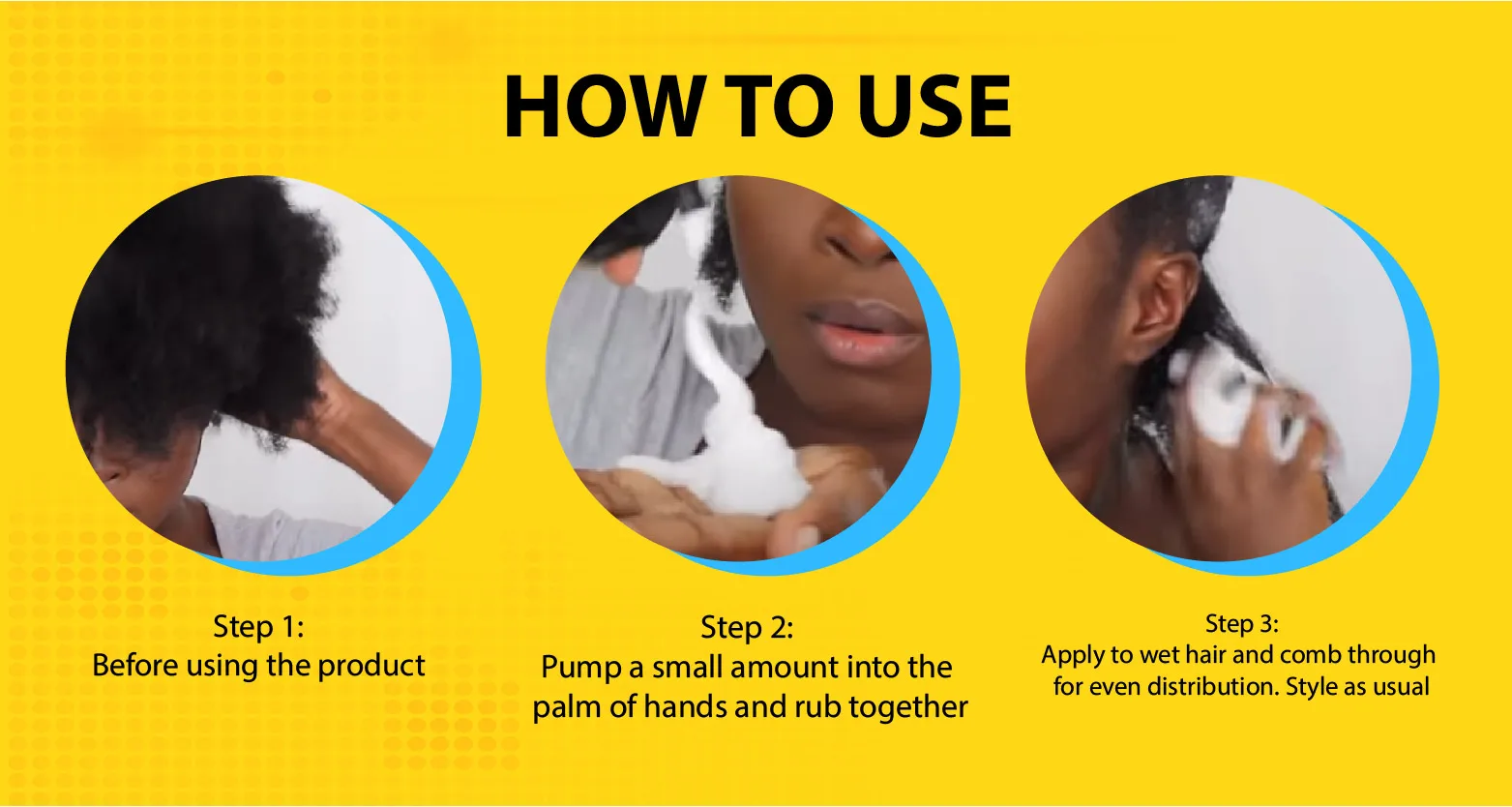 HOW TO USE

Step 1:
Before using the product

Step 2:
Pump a small amount into the palm of hands and rub together

Step 3:
Apply to wet hair and comb through for even distribution. Style as usual