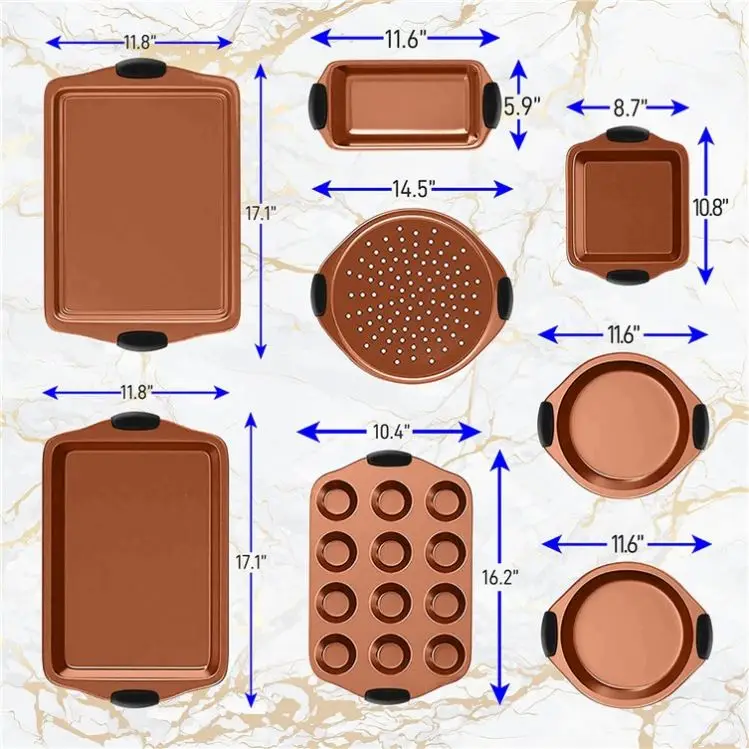 11.8"
17.1"
11.6"
5.9"
8.7"
10.8"
14.5"
11.6"
11.8"
17.1"
10.4"
16.2"
11.6"