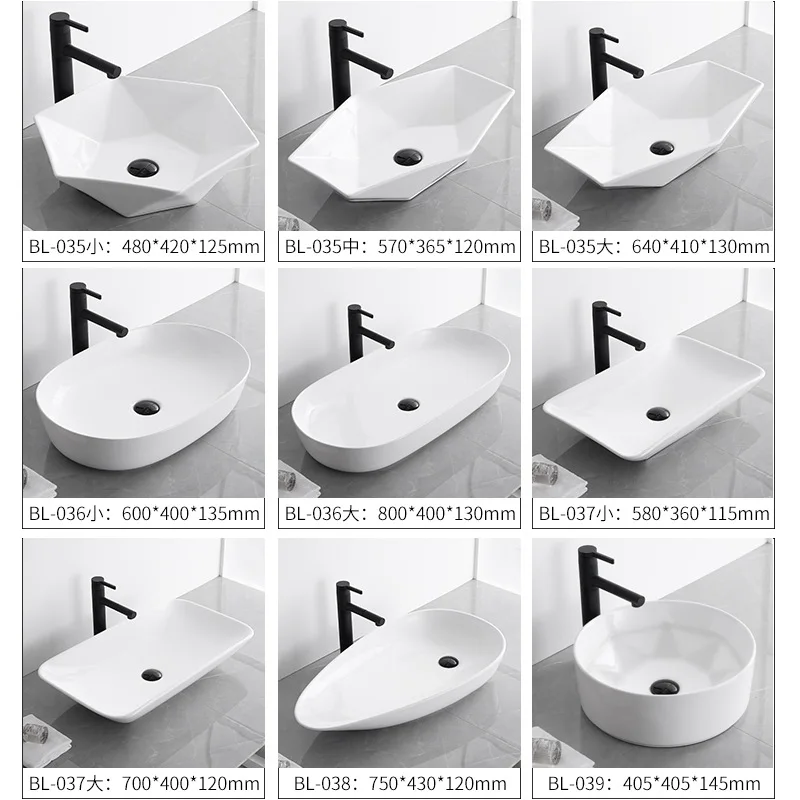 BL-035小：480*420*125mm

BL-035中：570*365*120mm

BL-035大：640*410*130mm

BL-036小：600*400*135mm

BL-036大：800*400*130mm

BL-037小：580*360*115mm

BL-037大：700*400*120mm

BL-038：750*430*120mm

BL-039：405*405*145mm