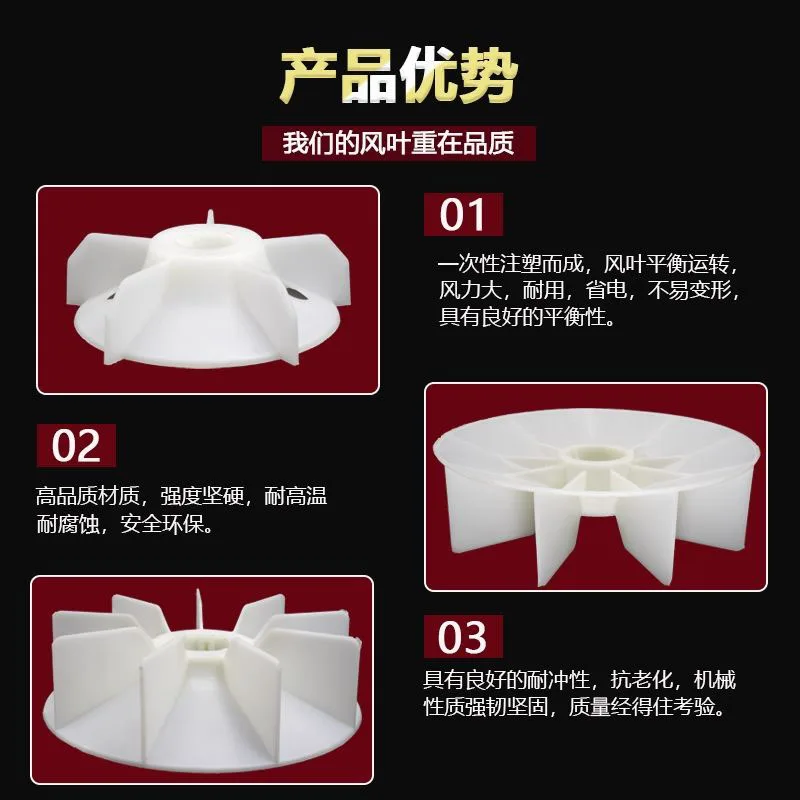 产品优势

我们的风叶重在品质

01

一次性注塑而成，风叶平衡运转，风力大，耐用，省电，不易变形，具有良好的平衡性。

02

高品质材质，强度坚硬，耐高温耐腐蚀，安全环保。

03

具有良好的耐冲性，抗老化，机械性质强韧坚固，质量经得住考验。