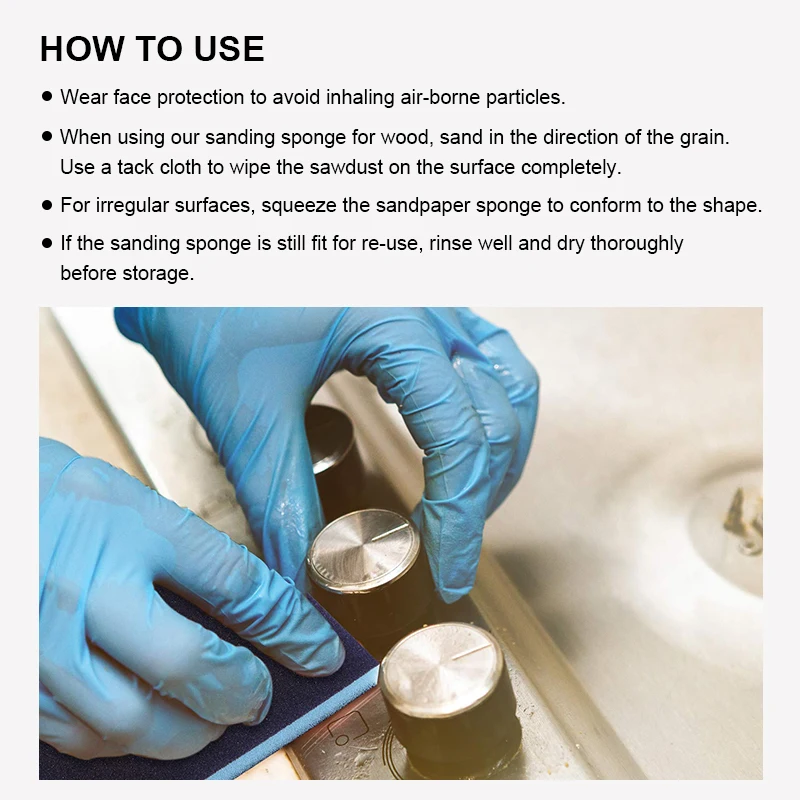 HOW TO USE

● Wear face protection to avoid inhaling air-borne particles.

● When using our sanding sponge for wood, sand in the direction of the grain. Use a tack cloth to wipe the sawdust on the surface completely.

● For irregular surfaces, squeeze the sandpaper sponge to conform to the shape.

● If the sanding sponge is still fit for re-use, rinse well and dry thoroughly before storage.