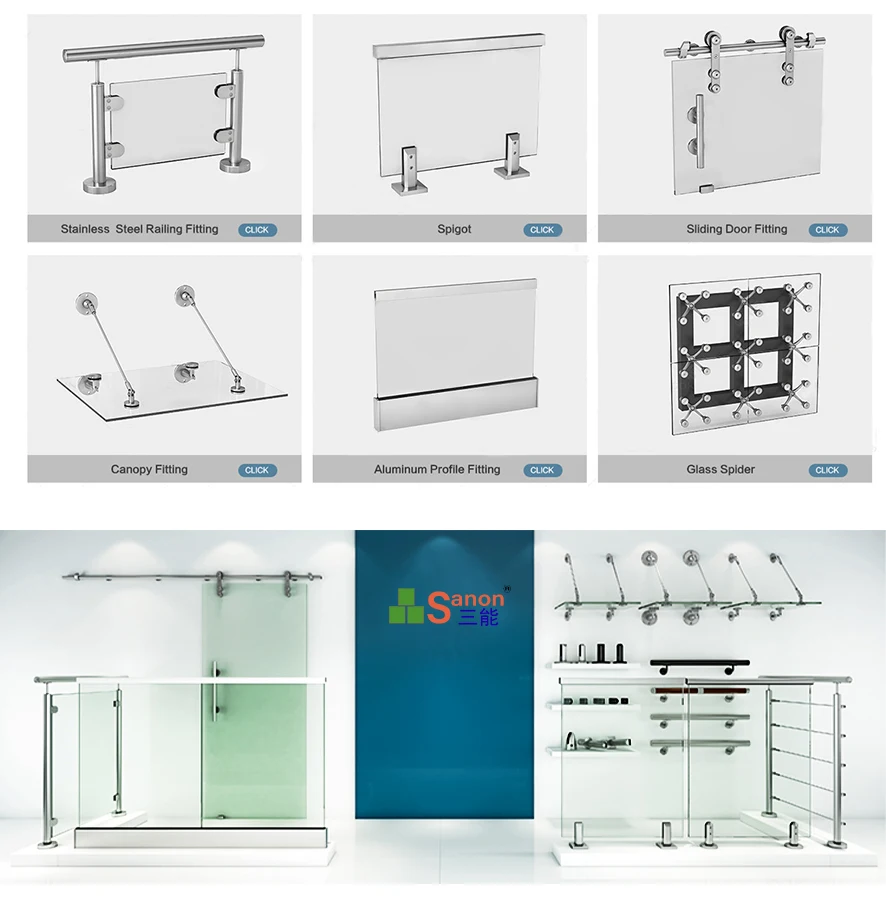 Stainless Steel Railing Fitting CLICK

Spigot CLICK

Sliding Door Fitting CLICK

Canopy Fitting CLICK

Aluminum Profile Fitting CLICK

Glass Spider CLICK

Sanon®
三能