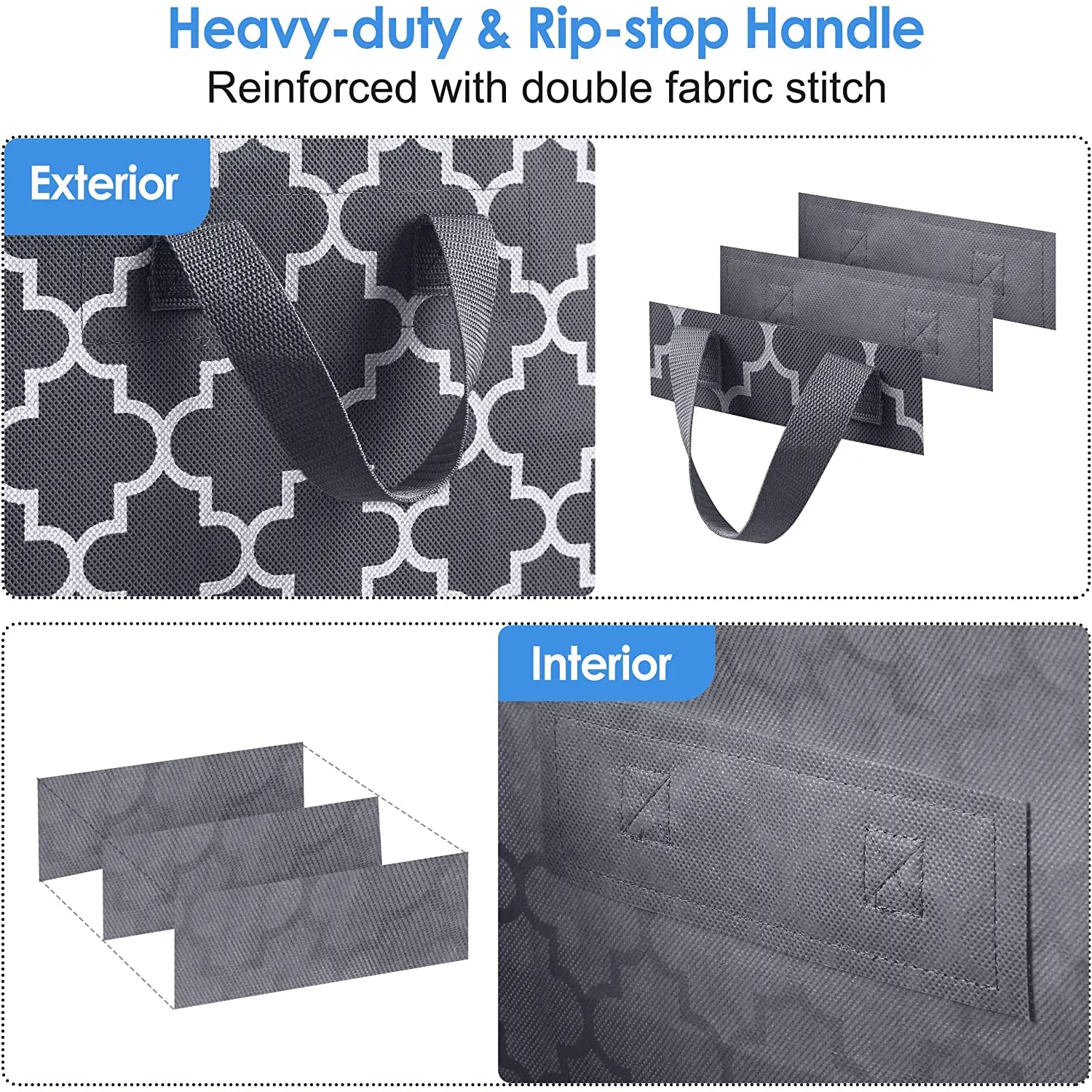 Heavy-duty & Rip-stop Handle
Reinforced with double fabric stitch

Exterior

Interior