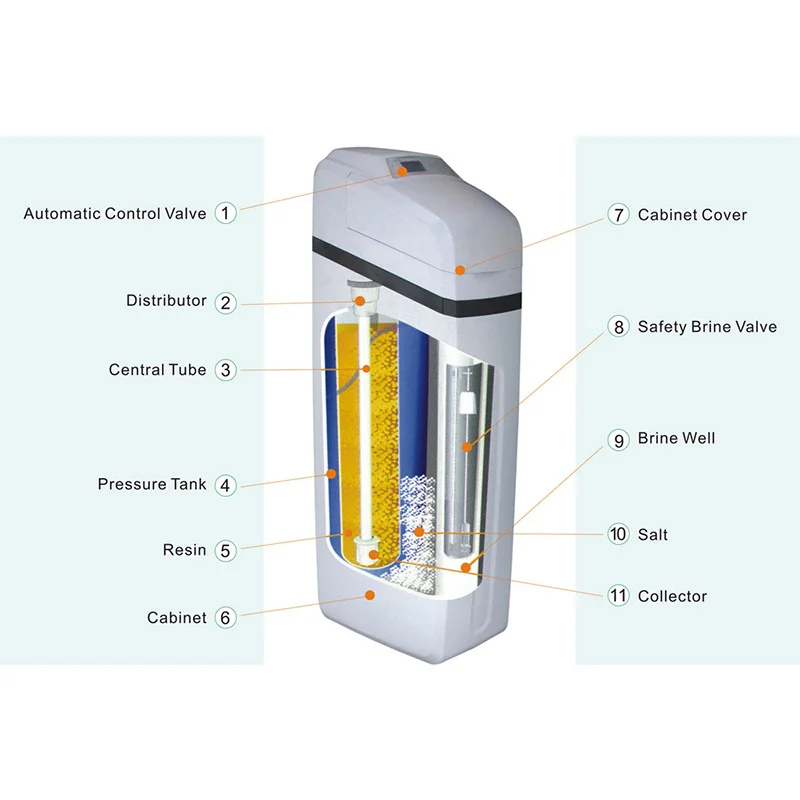 Automatic Control Valve 1

Distributor 2

Central Tube 3

Pressure Tank 4

Resin 5

Cabinet 6

7 Cabinet Cover

8 Safety Brine Valve

9 Brine Well

10 Salt

11 Collector