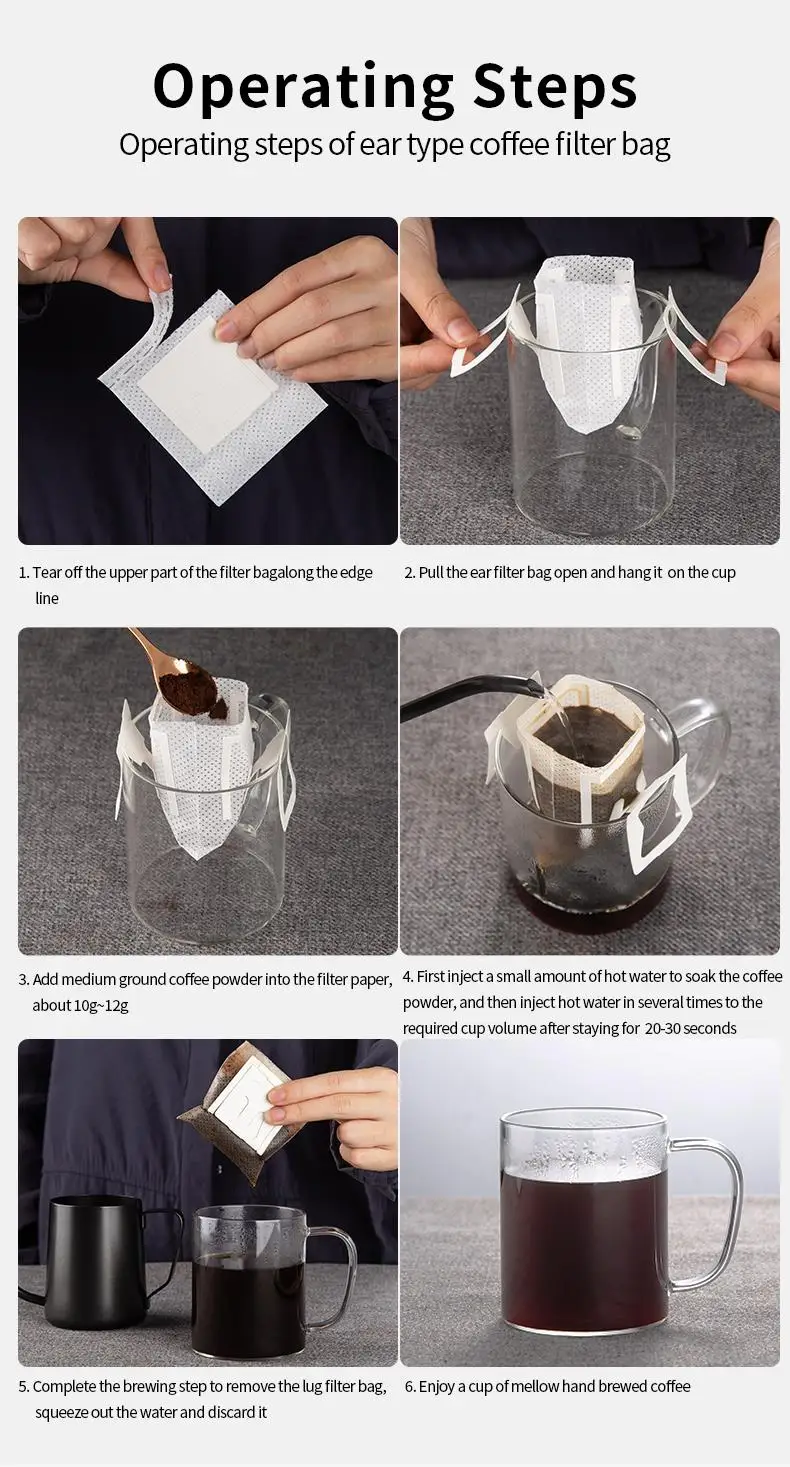 Operating Steps

Operating steps of ear type coffee filter bag

1. Tear off the upper part of the filter bagalong the edge line

2. Pull the ear filter bag open and hang it on the cup

3. Add medium ground coffee powder into the filter paper, about 10g~12g

4. First inject a small amount of hot water to soak the coffee powder, and then inject hot water in several times to the required cup volume after staying for 20-30 seconds

5. Complete the brewing step to remove the lug filter bag, squeeze out the water and discard it

6. Enjoy a cup of mellow hand brewed coffee