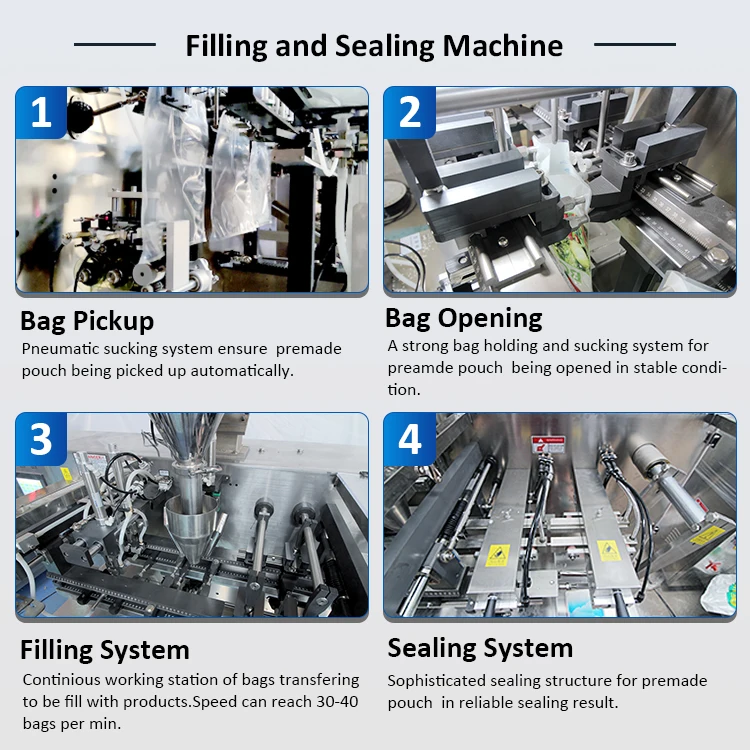 Filling and Sealing Machine

1

Bag Pickup
Pneumatic sucking system ensure premade pouch being picked up automatically.

2

Bag Opening
A strong bag holding and sucking system for preamde pouch being opened in stable condition.

3

Filling System
Continious working station of bags transfering to be fill with products.Speed can reach 30-40 bags per min.

4

Sealing System
Sophisticated sealing structure for premade pouch in reliable sealing result.