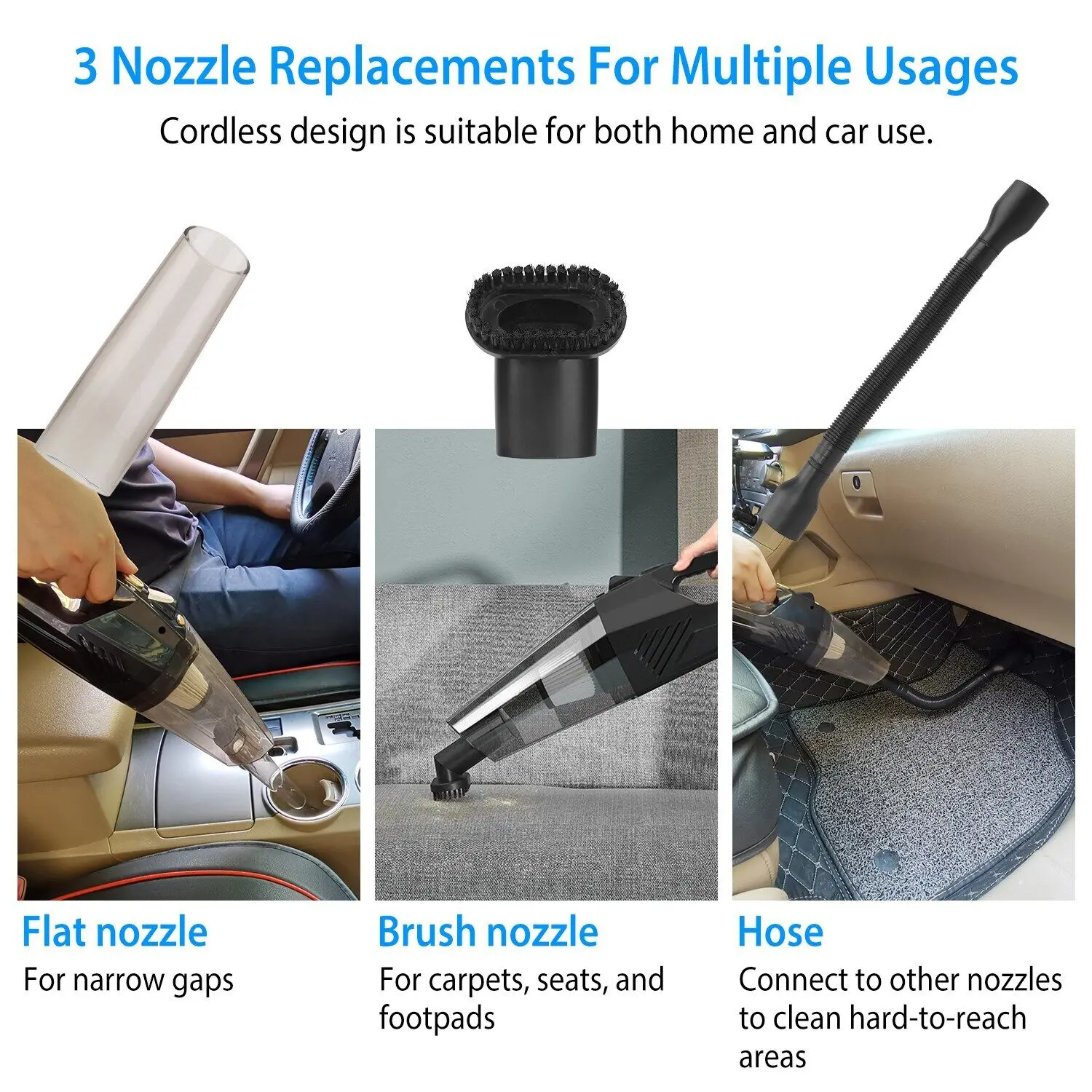 3 Nozzle Replacements For Multiple Usages
Cordless design is suitable for both home and car use.

Flat nozzle
For narrow gaps

Brush nozzle
For carpets, seats, and footpads

Hose
Connect to other nozzles to clean hard-to-reach areas