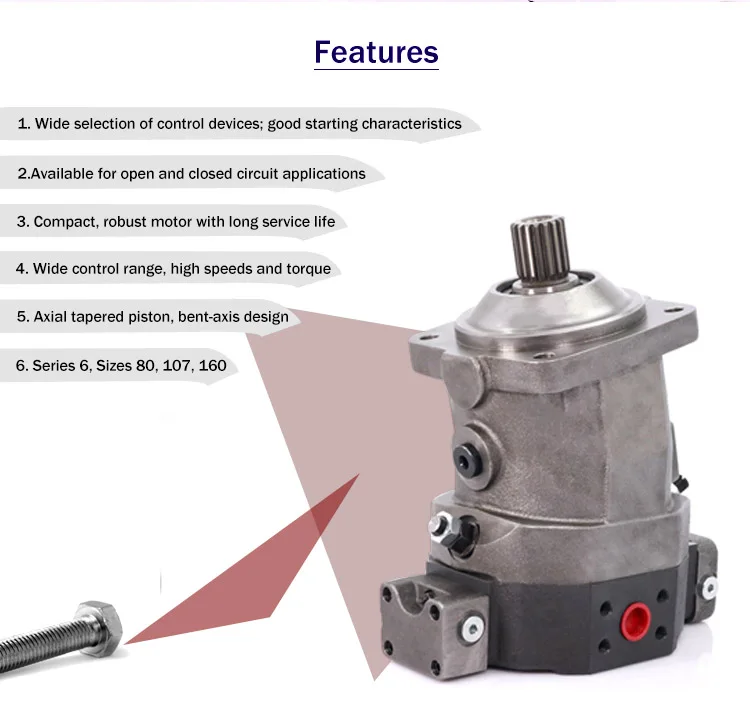 Features

1. Wide selection of control devices; good starting characteristics

2.Available for open and closed circuit applications

3. Compact, robust motor with long service life

4. Wide control range, high speeds and torque

5. Axial tapered piston, bent-axis design

6. Series 6, Sizes 80, 107, 160