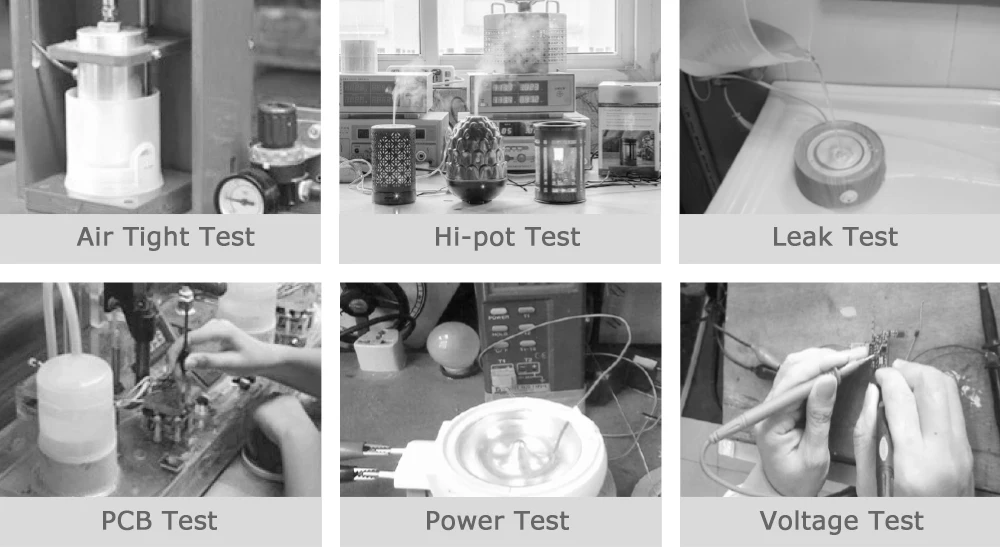 Air Tight Test

Hi-pot Test

Leak Test

PCB Test

Power Test

Voltage Test